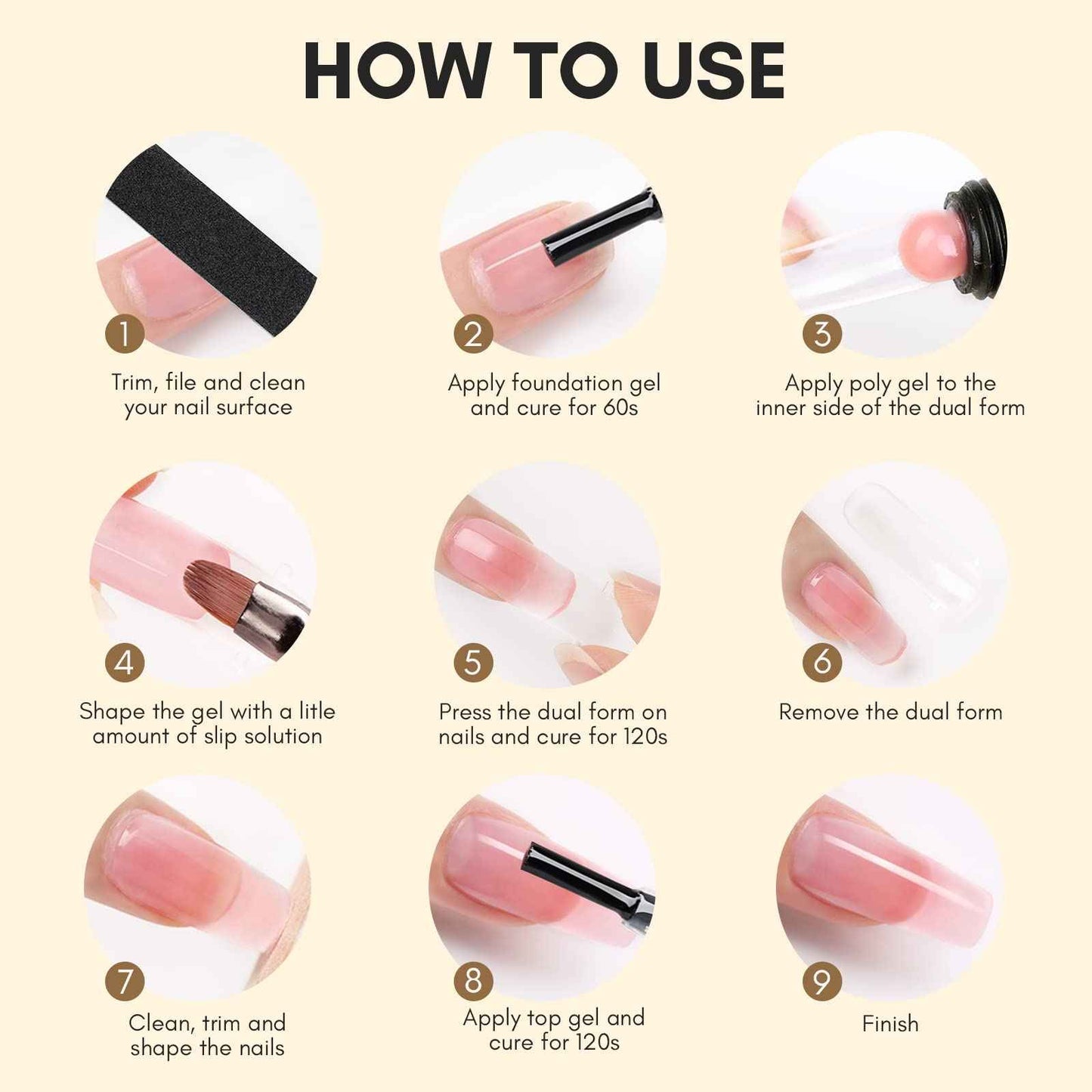 HOW TO USE

1
Trim, file and clean your nail surface

2
Apply foundation gel and cure for 60s

3
Apply poly gel to the inner side of the dual form

4
Shape the gel with a litle amount of slip solution

5
Press the dual form on nails and cure for 120s

6
Remove the dual form

7
Clean, trim and shape the nails

8
Apply top gel and cure for 120s

9
Finish