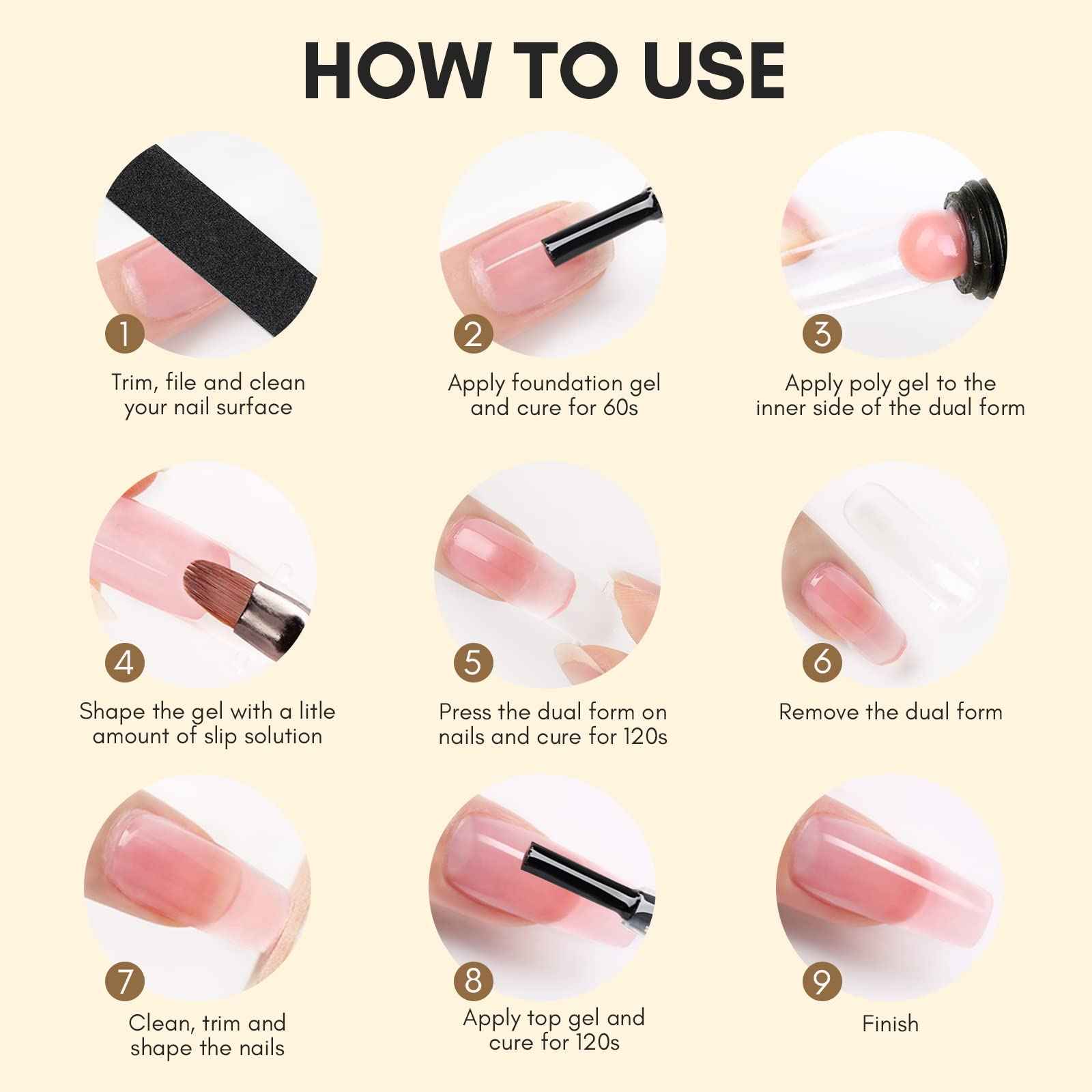 HOW TO USE

1
Trim, file and clean your nail surface

2
Apply foundation gel and cure for 60s

3
Apply poly gel to the inner side of the dual form

4
Shape the gel with a litle amount of slip solution

5
Press the dual form on nails and cure for 120s

6
Remove the dual form

7
Clean, trim and shape the nails

8
Apply top gel and cure for 120s

9
Finish