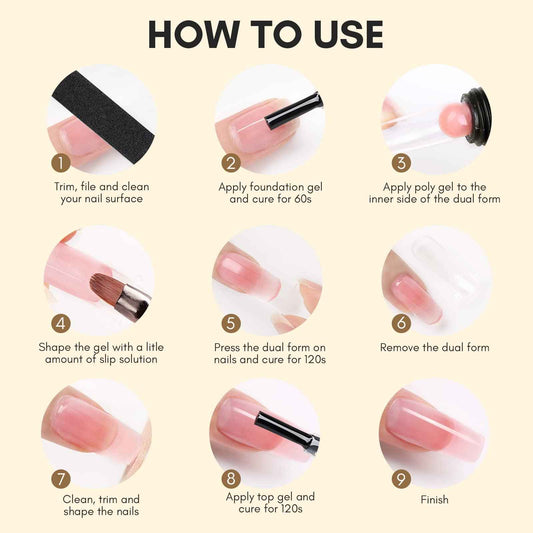 HOW TO USE

1
Trim, file and clean your nail surface

2
Apply foundation gel and cure for 60s

3
Apply poly gel to the inner side of the dual form

4
Shape the gel with a litle amount of slip solution

5
Press the dual form on nails and cure for 120s

6
Remove the dual form

7
Clean, trim and shape the nails

8
Apply top gel and cure for 120s

9
Finish