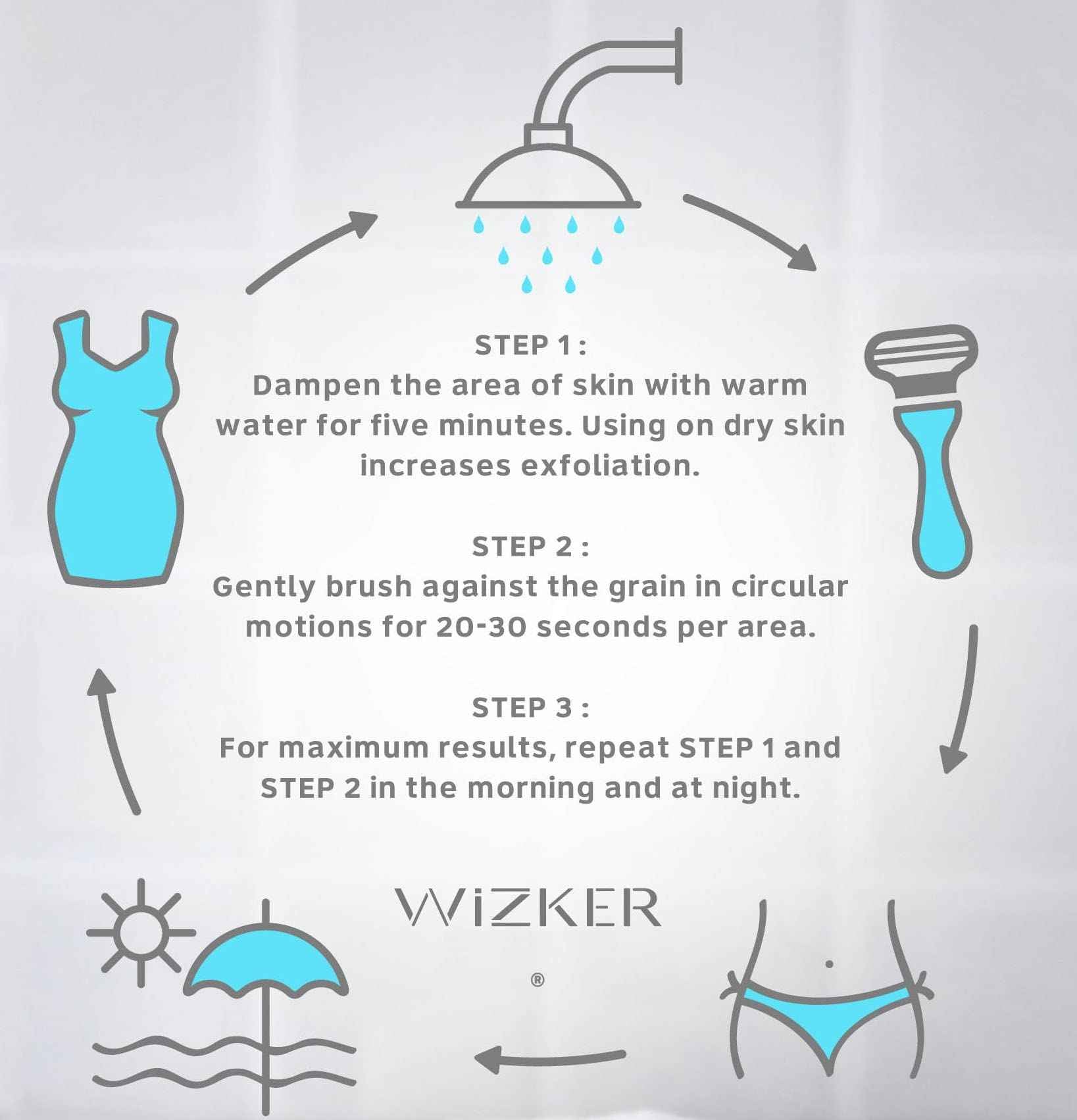 STEP 1 :
Dampen the area of skin with warm water for five minutes. Using on dry skin increases exfoliation.

STEP 2 :
Gently brush against the grain in circular motions for 20-30 seconds per area.

STEP 3 :
For maximum results, repeat STEP 1 and STEP 2 in the morning and at night.

WIZKER

®