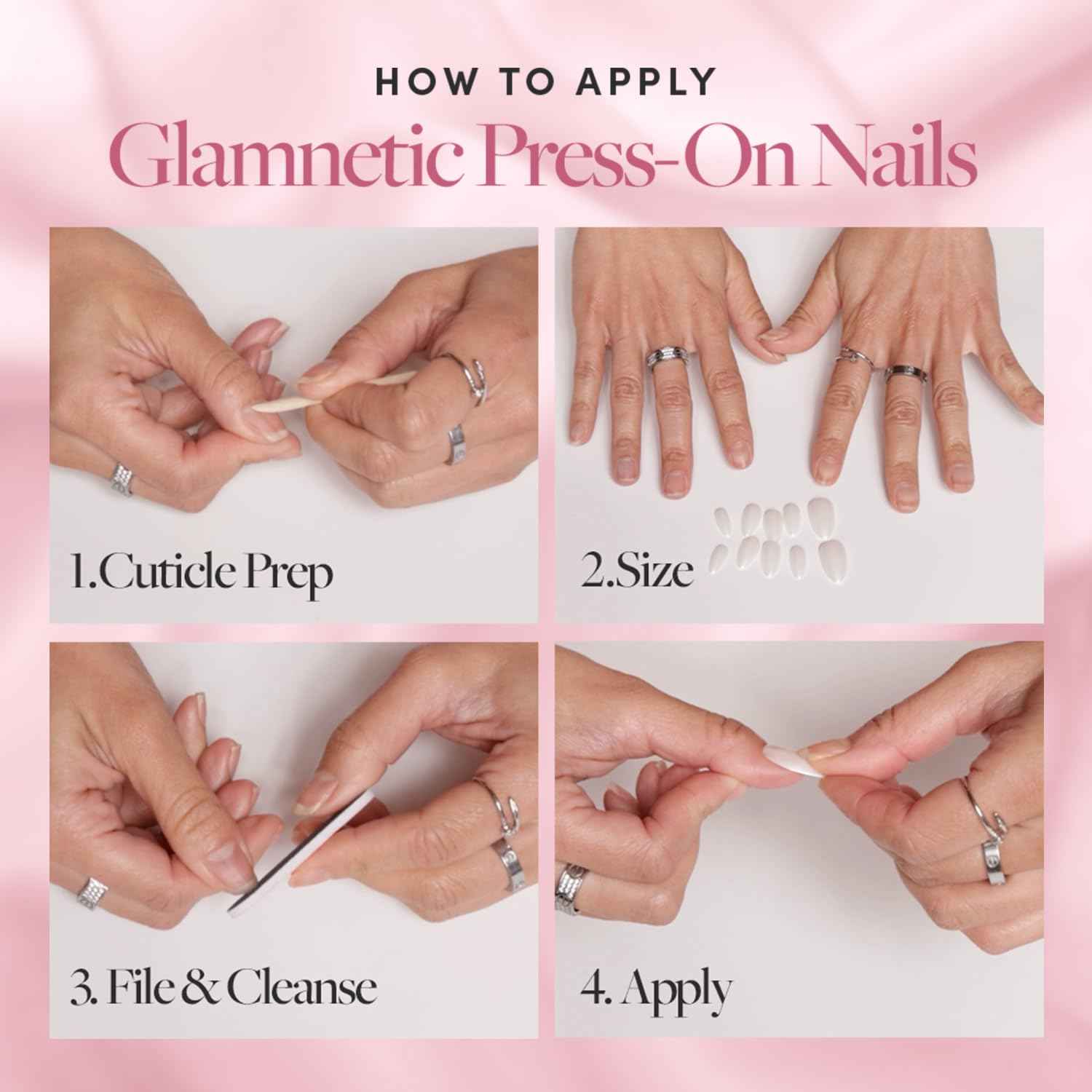 HOW TO APPLY
Glamnetic Press-On Nails

1.Cuticle Prep

2.Size

3. File & Cleanse

4. Apply