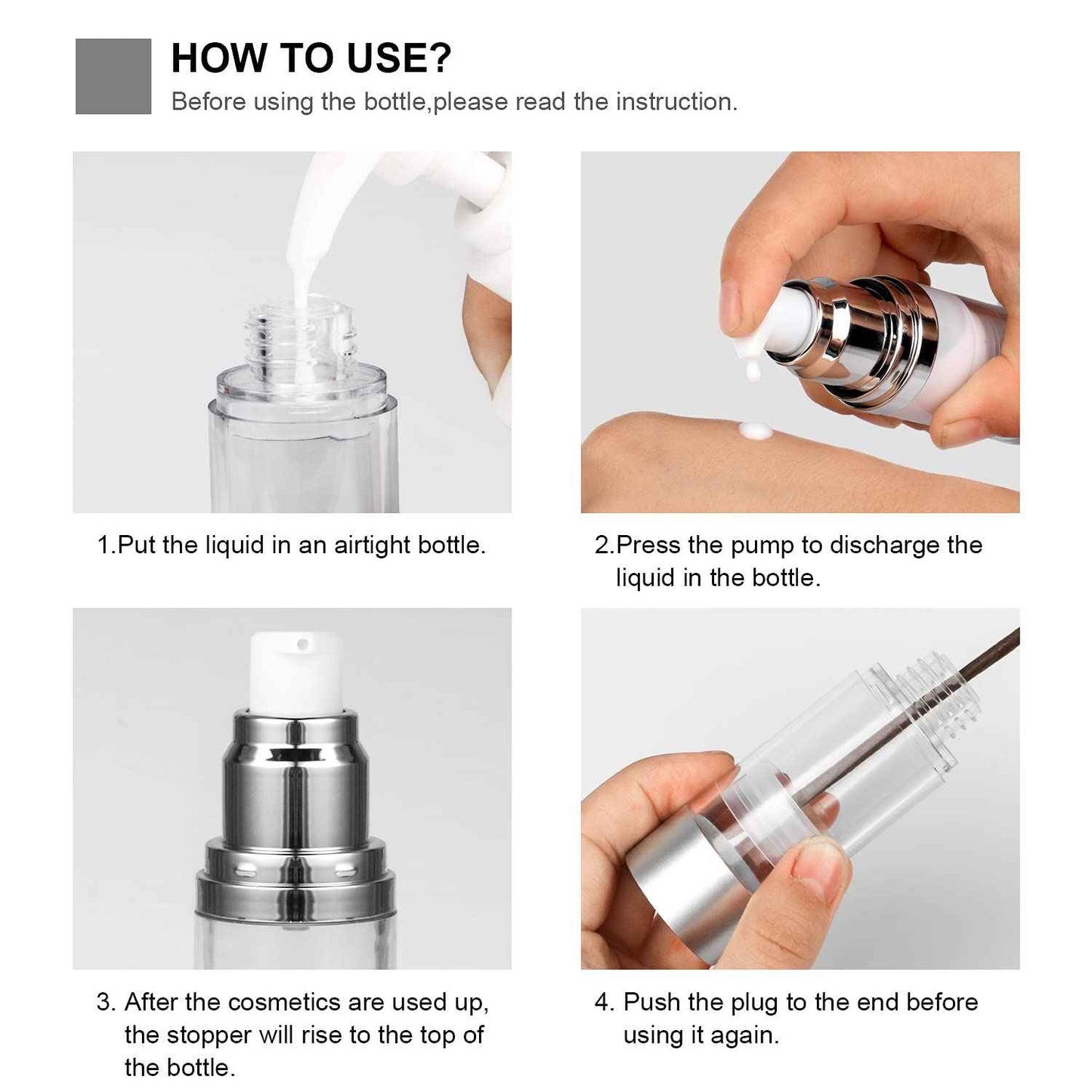 HOW TO USE?
Before using the bottle,please read the instruction.

1.Put the liquid in an airtight bottle.

2.Press the pump to discharge the liquid in the bottle.

3. After the cosmetics are used up, the stopper will rise to the top of the bottle.

4. Push the plug to the end before using it again.