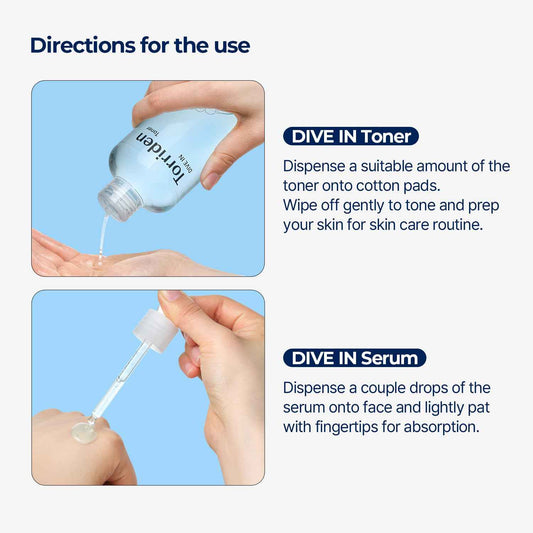 Directions for the use

Torriden
DIVE IN
Toner

DIVE IN Toner

Dispense a suitable amount of the toner onto cotton pads.
Wipe off gently to tone and prep your skin for skin care routine.

DIVE IN Serum

Dispense a couple drops of the serum onto face and lightly pat with fingertips for absorption.