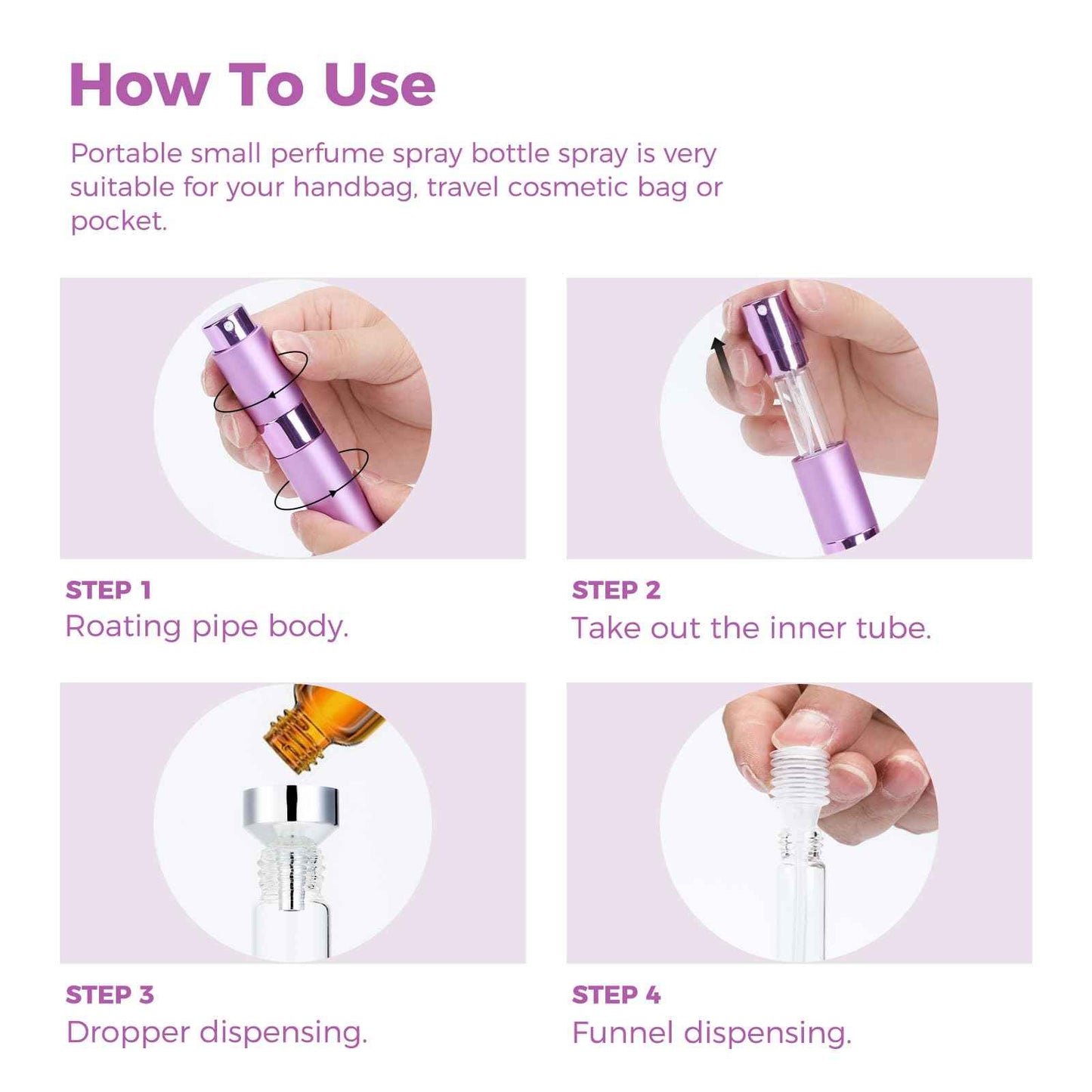 How To Use

Portable small perfume spray bottle spray is very suitable for your handbag, travel cosmetic bag or pocket.

STEP 1
Roating pipe body.

STEP 2
Take out the inner tube.

STEP 3
Dropper dispensing.

STEP 4
Funnel dispensing.