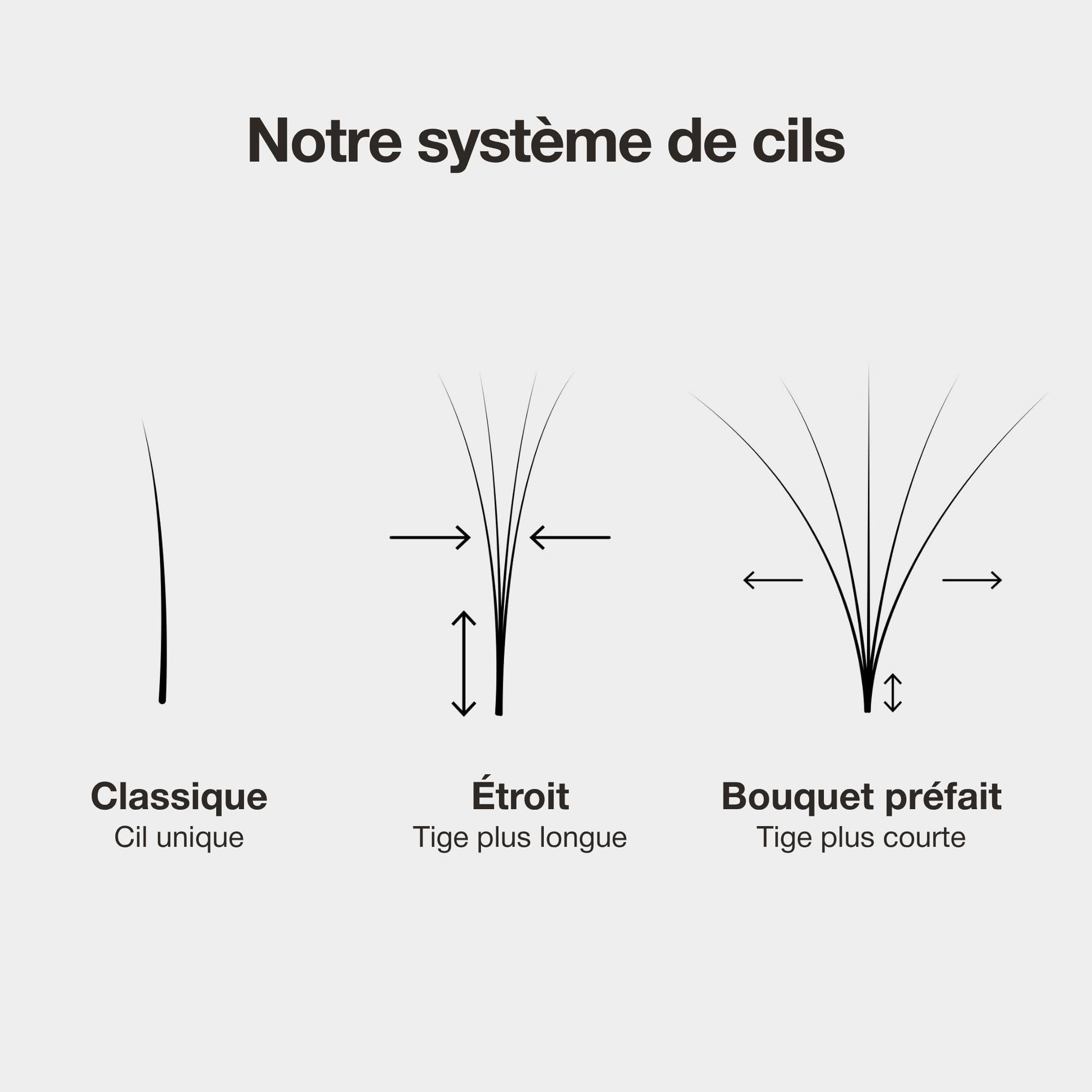 Notre système de cils

Classique
Cil unique

Étroit
Tige plus longue

Bouquet préfait
Tige plus courte