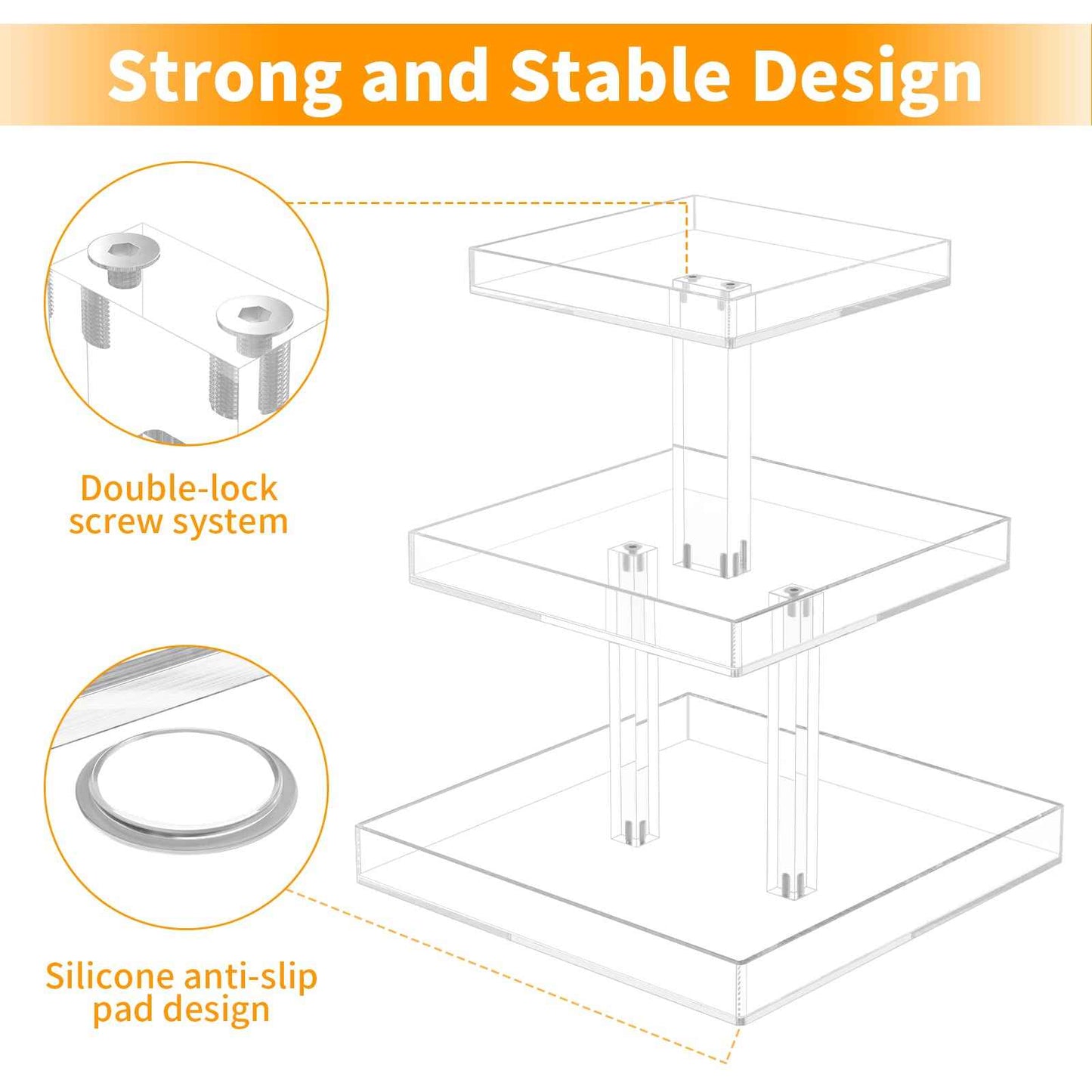 Strong and Stable Design

Double-lock screw system

Silicone anti-slip pad design