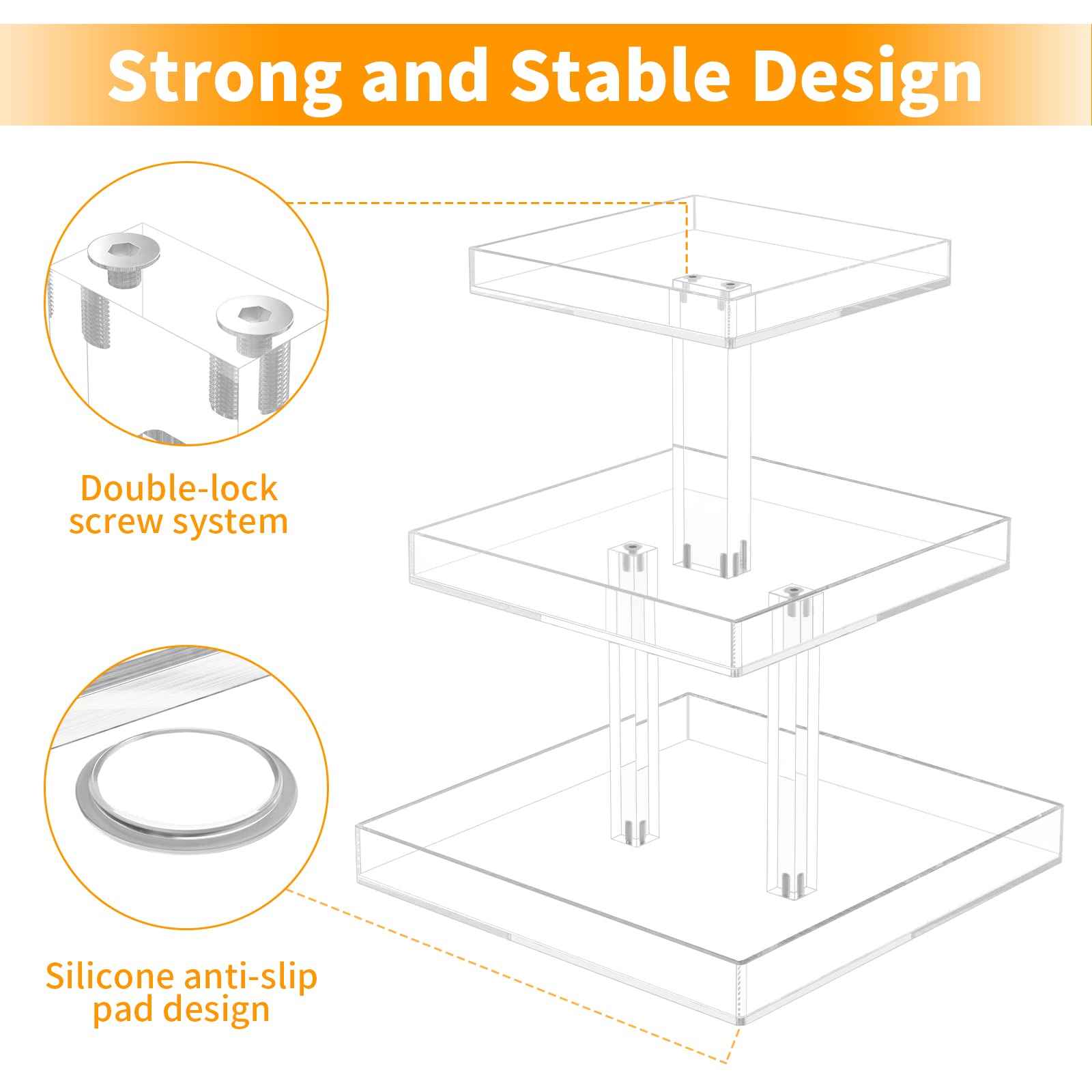 Strong and Stable Design

Double-lock screw system

Silicone anti-slip pad design