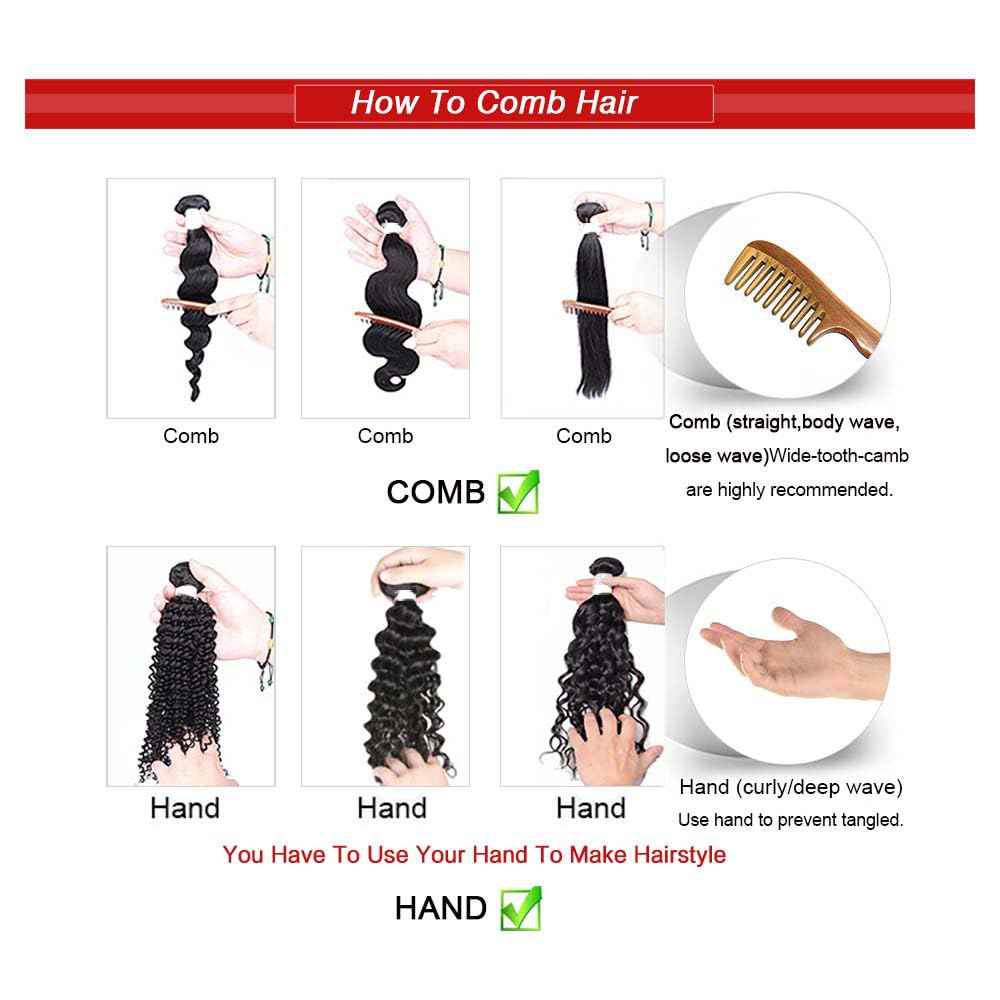 How To Comb Hair

Comb

Comb

Comb

Comb (straight,body wave, loose wave)Wide-tooth-camb are highly recommended.

COMB

Hand

Hand

Hand

Hand (curly/deep wave) Use hand to prevent tangled.

You Have To Use Your Hand To Make Hairstyle

HAND