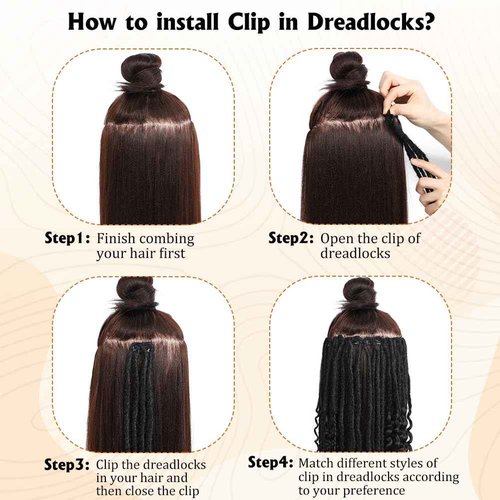 How to install Clip in Dreadlocks?

Step1: Finish combing your hair first

Step2: Open the clip of dreadlocks

Step3: Clip the dreadlocks in your hair and then close the clip

Step4: Match different styles of clip in dreadlocks according to your preference