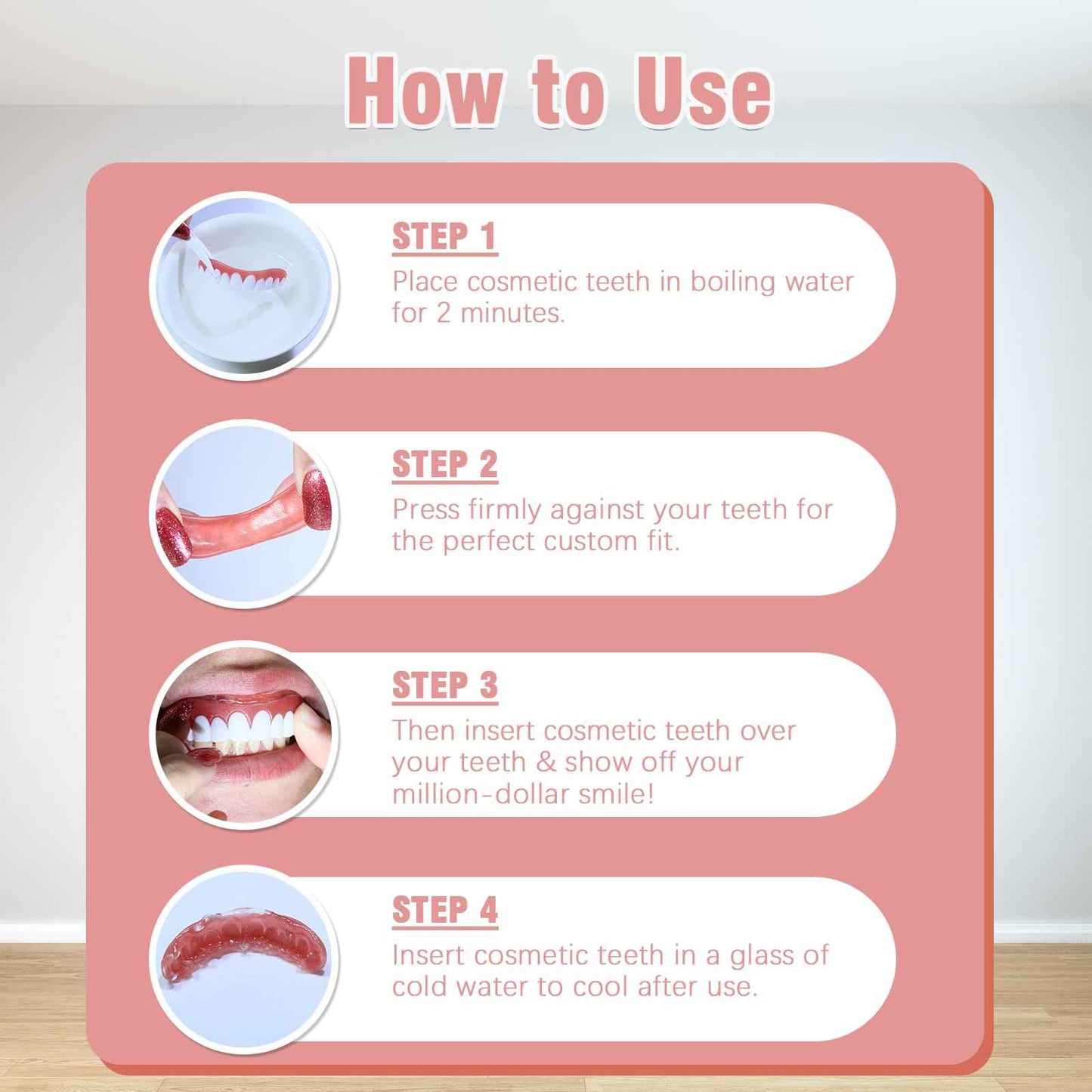 How to Use

STEP 1
Place cosmetic teeth in boiling water for 2 minutes.

STEP 2
Press firmly against your teeth for the perfect custom fit.

STEP 3
Then insert cosmetic teeth over your teeth & show off your million-dollar smile!

STEP 4
Insert cosmetic teeth in a glass of cold water to cool after use.