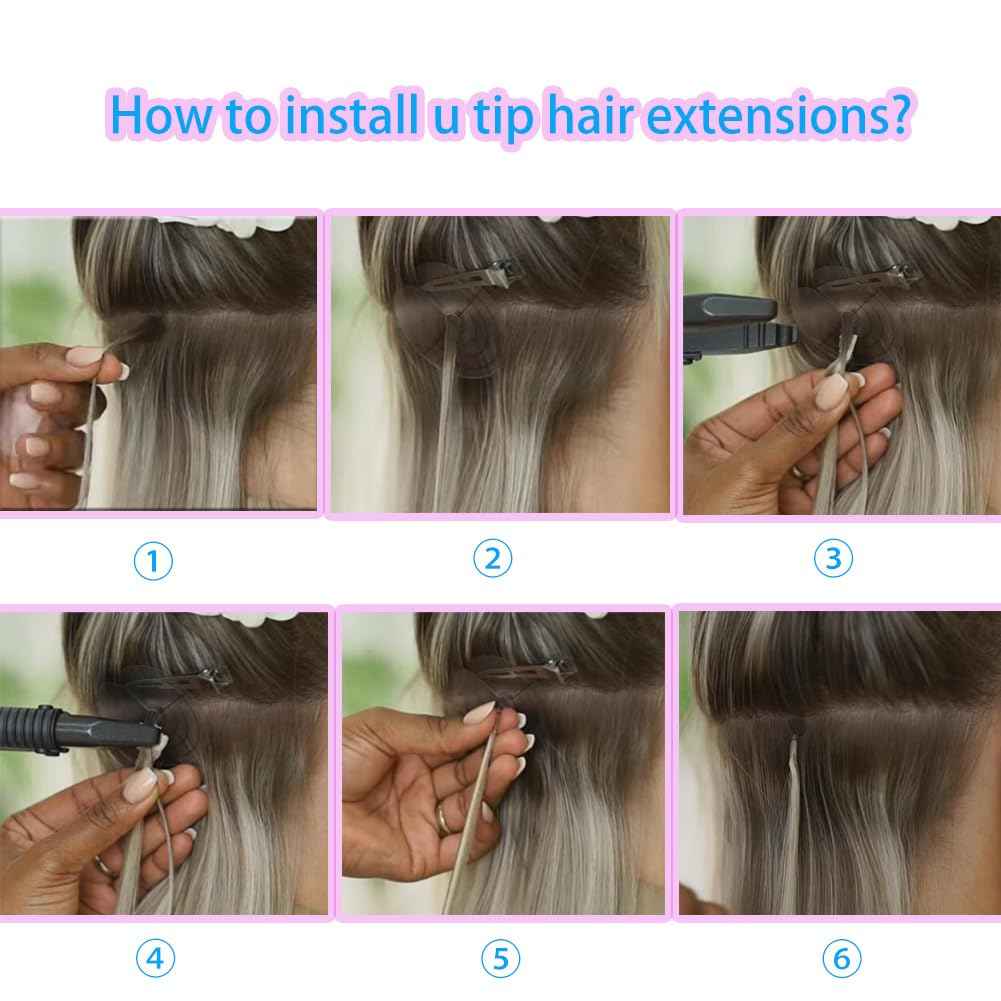 How to install u tip hair extensions?

①

②

③

④

⑤

⑥