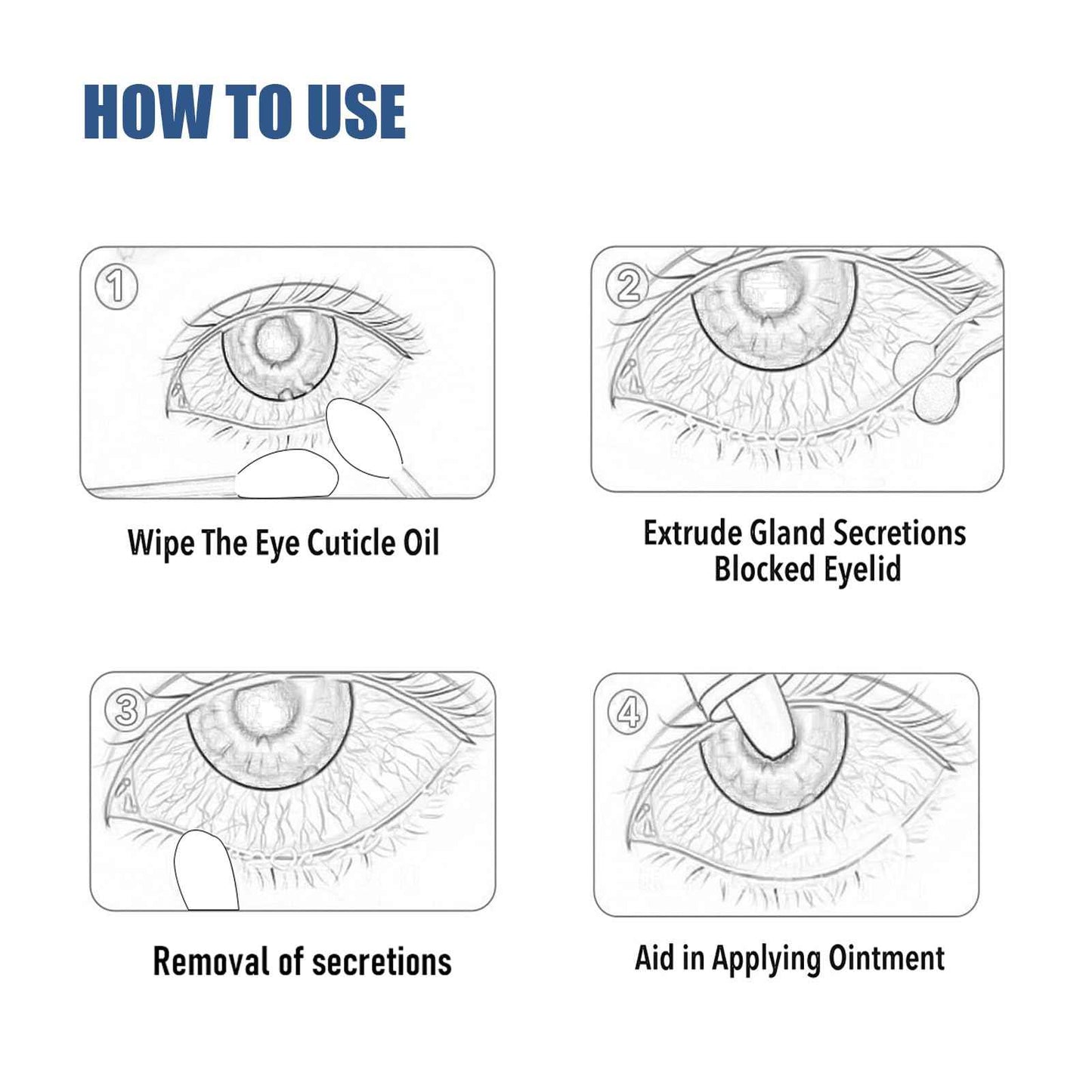 HOW TO USE

①

Wipe The Eye Cuticle Oil

②

Extrude Gland Secretions Blocked Eyelid

③

Removal of secretions

④

Aid in Applying Ointment