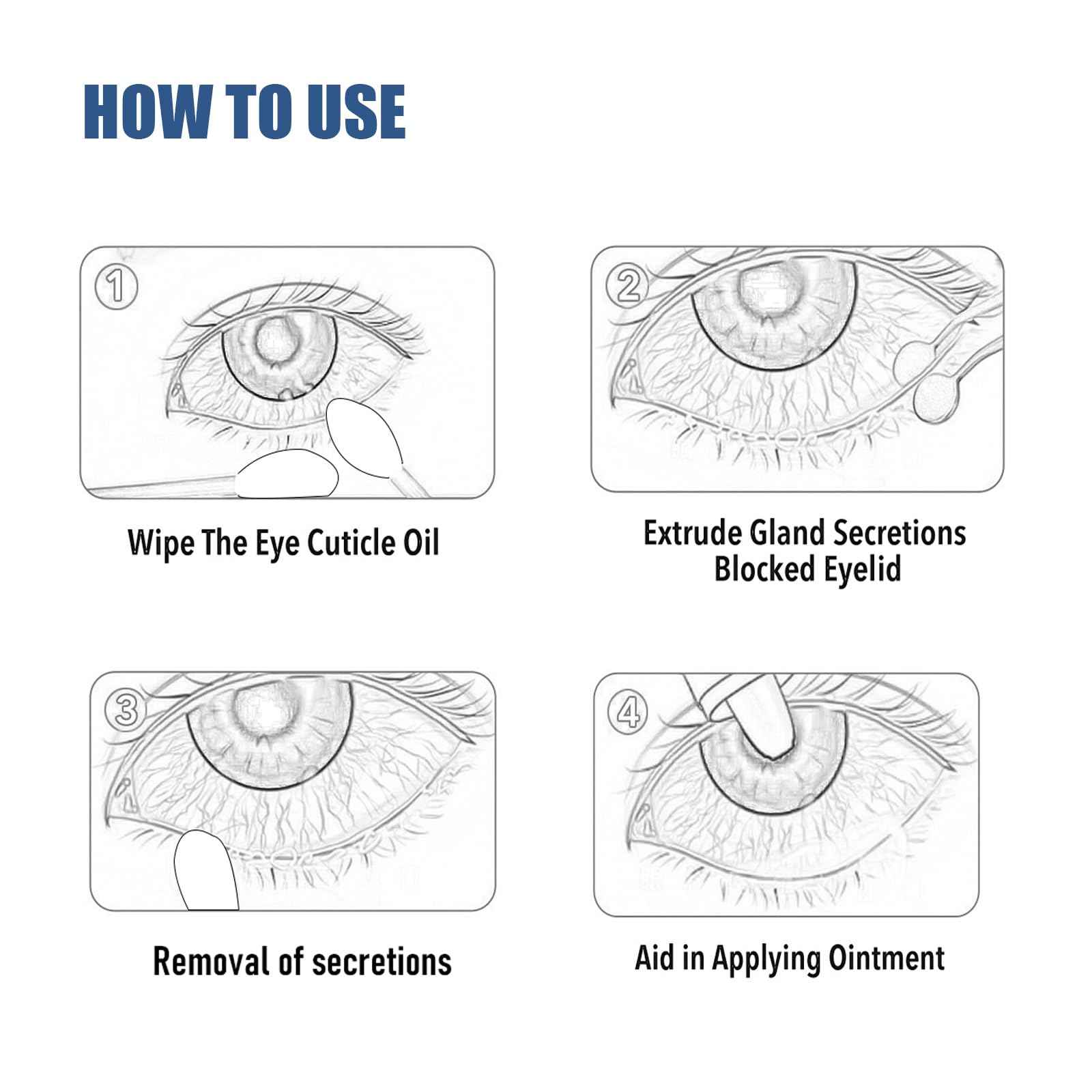 HOW TO USE

①

Wipe The Eye Cuticle Oil

②

Extrude Gland Secretions Blocked Eyelid

③

Removal of secretions

④

Aid in Applying Ointment