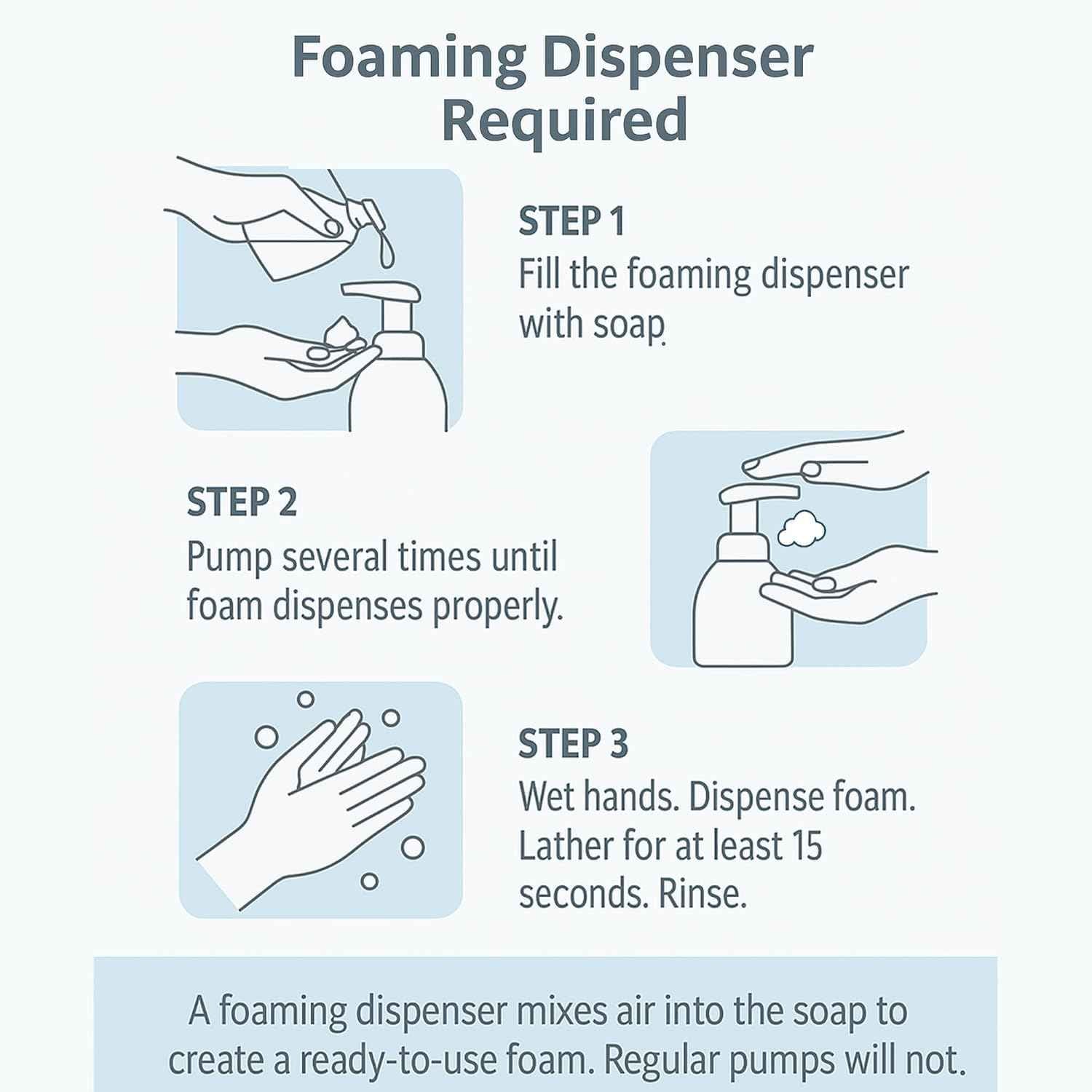 Foaming Dispenser Required

STEP 1
Fill the foaming dispenser with soap.

STEP 2
Pump several times until foam dispenses properly.

STEP 3
Wet hands. Dispense foam. Lather for at least 15 seconds. Rinse.

A foaming dispenser mixes air into the soap to create a ready-to-use foam. Regular pumps will not.