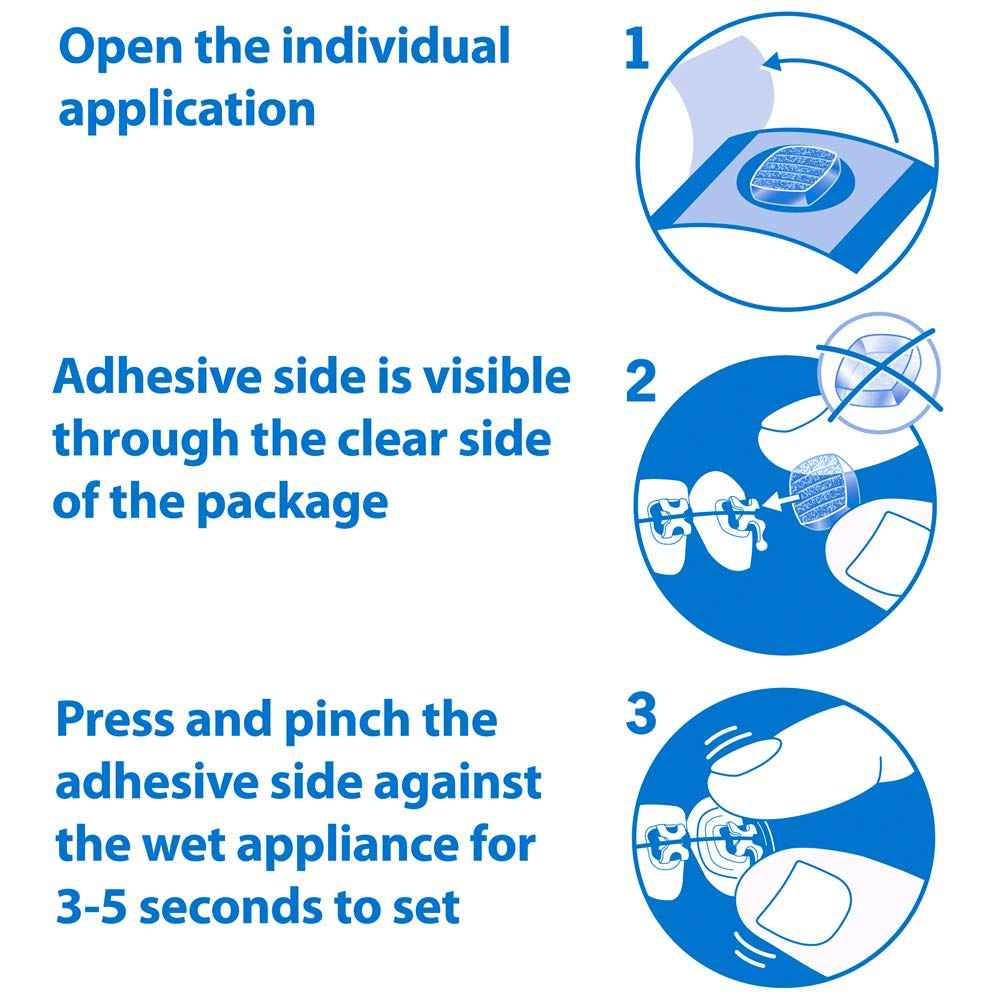 Open the individual application

1

Adhesive side is visible through the clear side of the package

2

Press and pinch the adhesive side against the wet appliance for 3-5 seconds to set

3