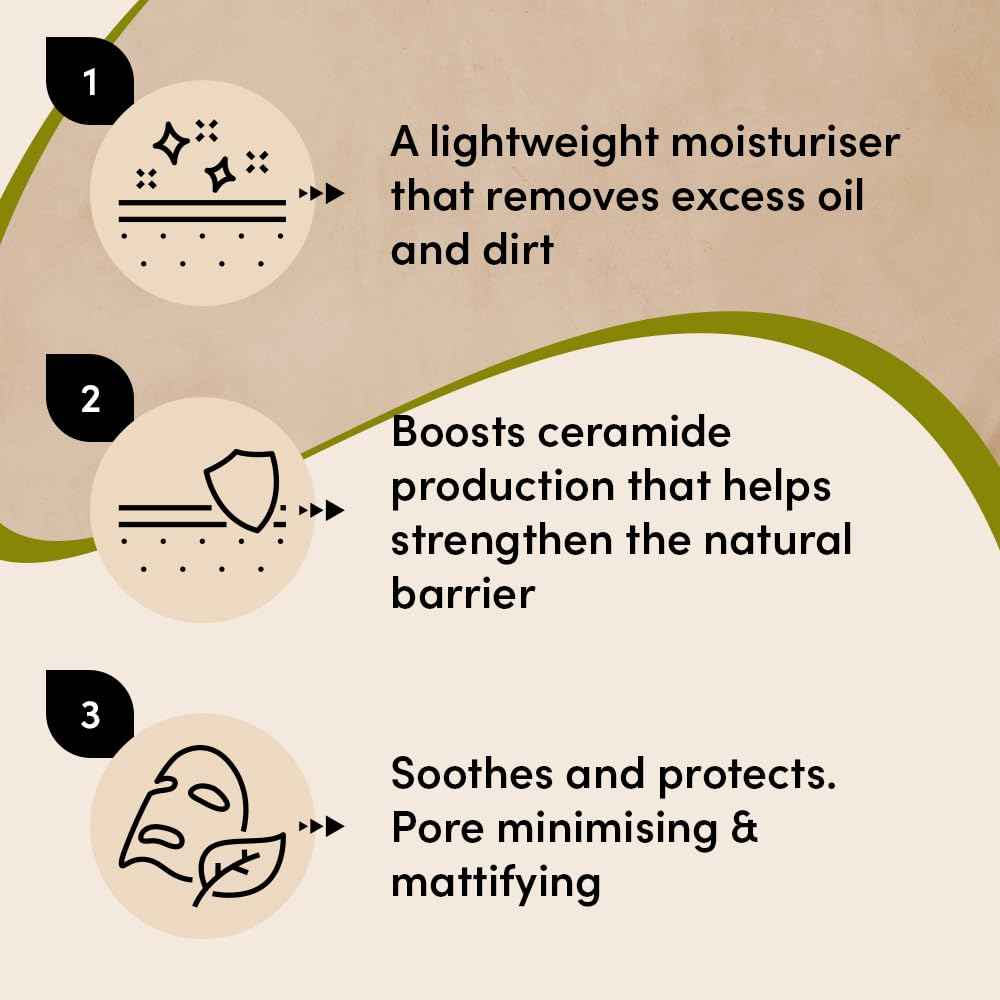 1

A lightweight moisturiser that removes excess oil and dirt

2

Boosts ceramide production that helps strengthen the natural barrier

3

Soothes and protects. Pore minimising & mattifying