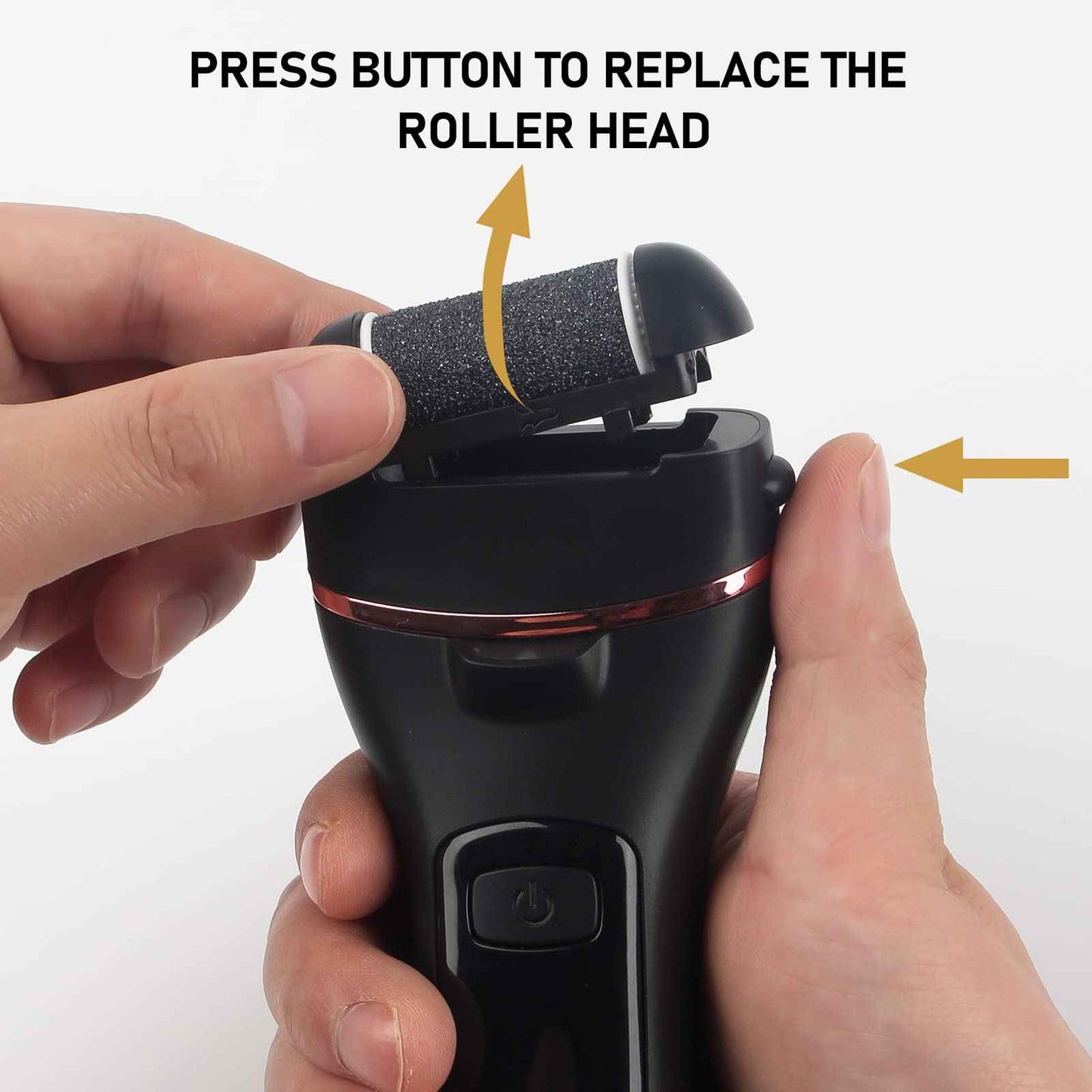 PRESS BUTTON TO REPLACE THE ROLLER HEAD