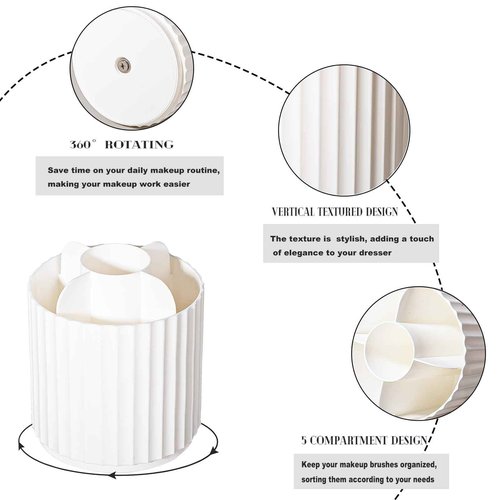 360° ROTATING

Save time on your daily makeup routine, making your makeup work easier

VERTICAL TEXTURED DESIGN

The texture is stylish, adding a touch of elegance to your dresser

5 COMPARTMENT DESIGN

Keep your makeup brushes organized, sorting them according to your needs