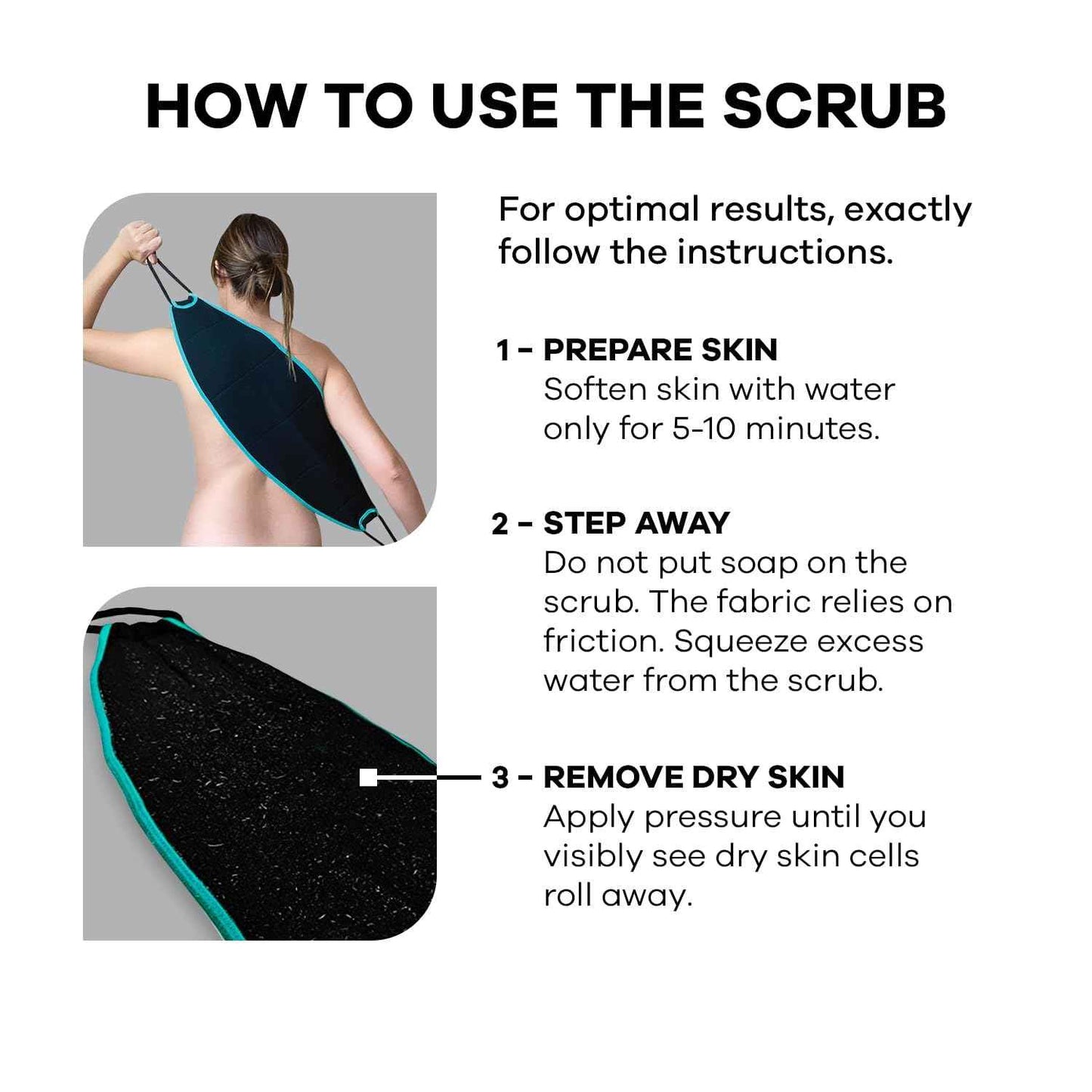 HOW TO USE THE SCRUB

For optimal results, exactly follow the instructions.

1 - PREPARE SKIN
Soften skin with water only for 5-10 minutes.

2 - STEP AWAY
Do not put soap on the scrub. The fabric relies on friction. Squeeze excess water from the scrub.

3 - REMOVE DRY SKIN
Apply pressure until you visibly see dry skin cells roll away.