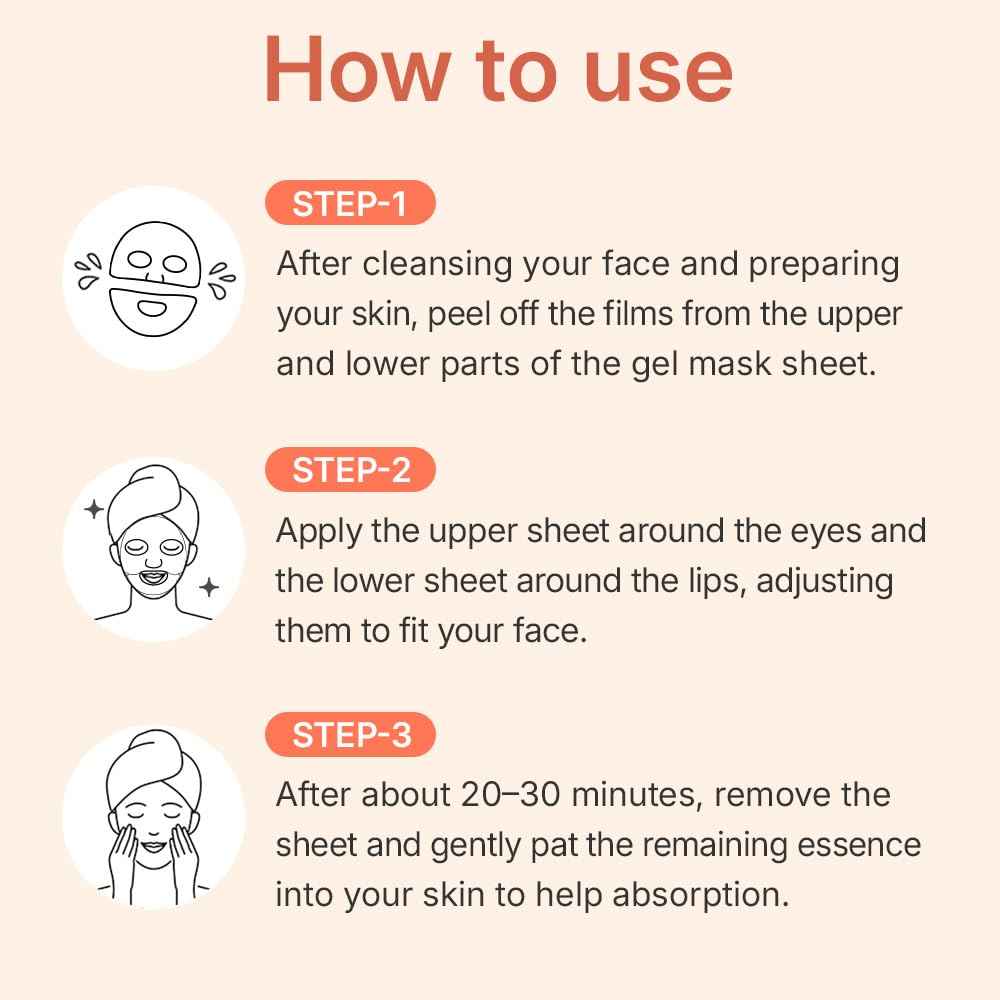 How to use

STEP-1

After cleansing your face and preparing your skin, peel off the films from the upper and lower parts of the gel mask sheet.

STEP-2

Apply the upper sheet around the eyes and the lower sheet around the lips, adjusting them to fit your face.

STEP-3

After about 20–30 minutes, remove the sheet and gently pat the remaining essence into your skin to help absorption.