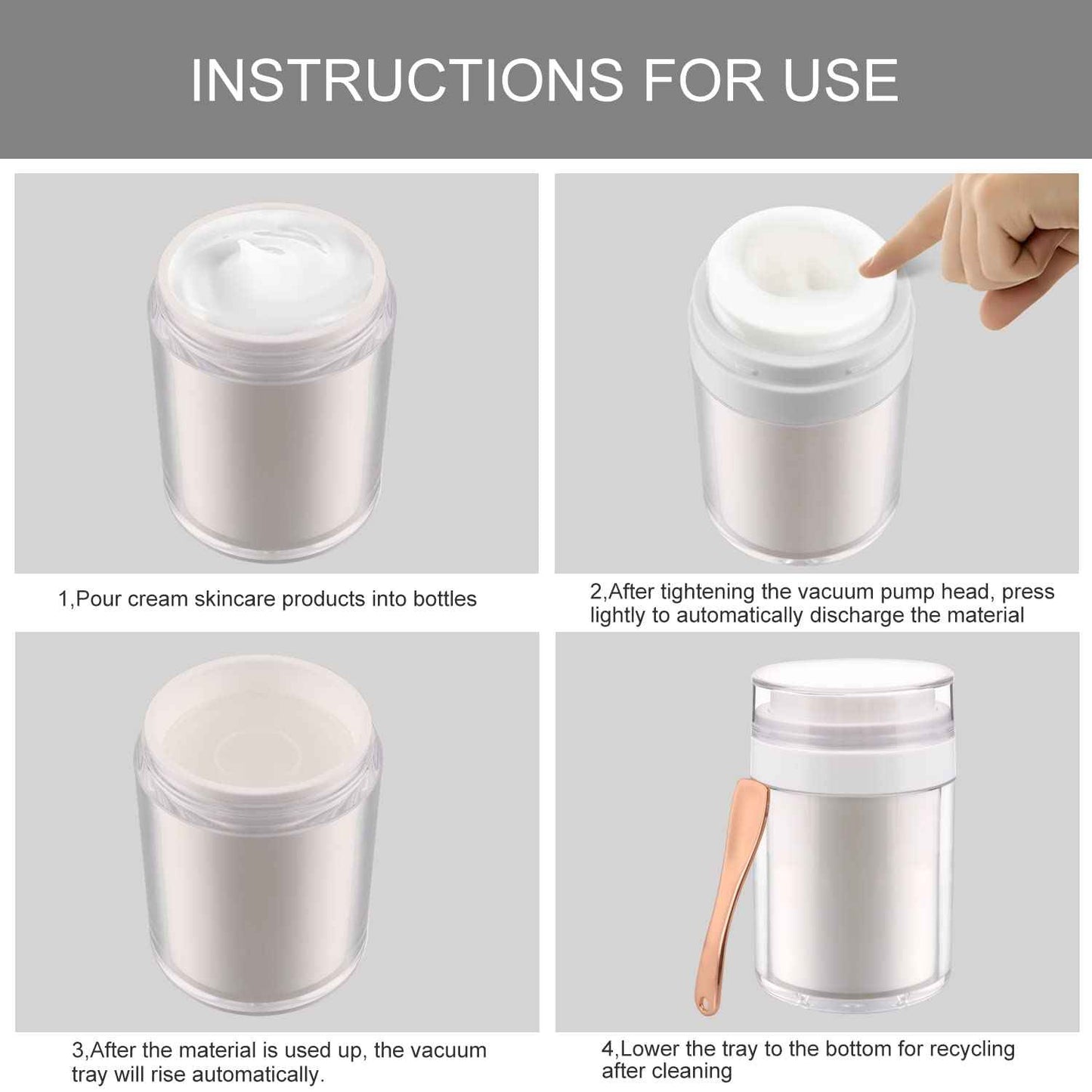 INSTRUCTIONS FOR USE

1,Pour cream skincare products into bottles

2,After tightening the vacuum pump head, press lightly to automatically discharge the material

3,After the material is used up, the vacuum tray will rise automatically.

4,Lower the tray to the bottom for recycling after cleaning