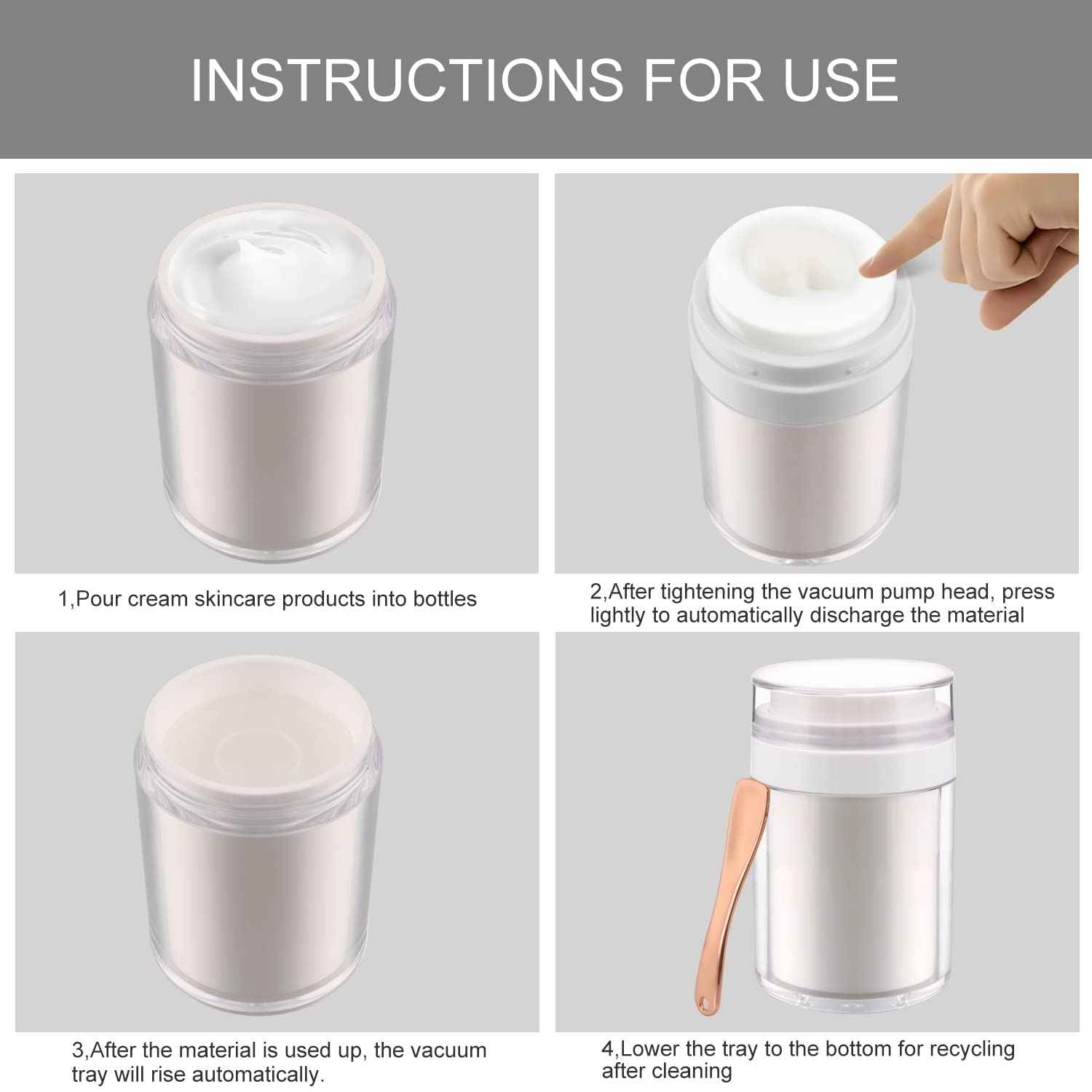 INSTRUCTIONS FOR USE

1,Pour cream skincare products into bottles

2,After tightening the vacuum pump head, press lightly to automatically discharge the material

3,After the material is used up, the vacuum tray will rise automatically.

4,Lower the tray to the bottom for recycling after cleaning