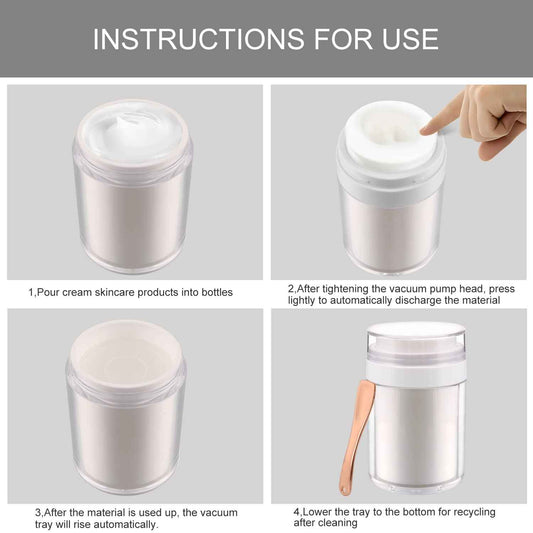 INSTRUCTIONS FOR USE

1,Pour cream skincare products into bottles

2,After tightening the vacuum pump head, press lightly to automatically discharge the material

3,After the material is used up, the vacuum tray will rise automatically.

4,Lower the tray to the bottom for recycling after cleaning