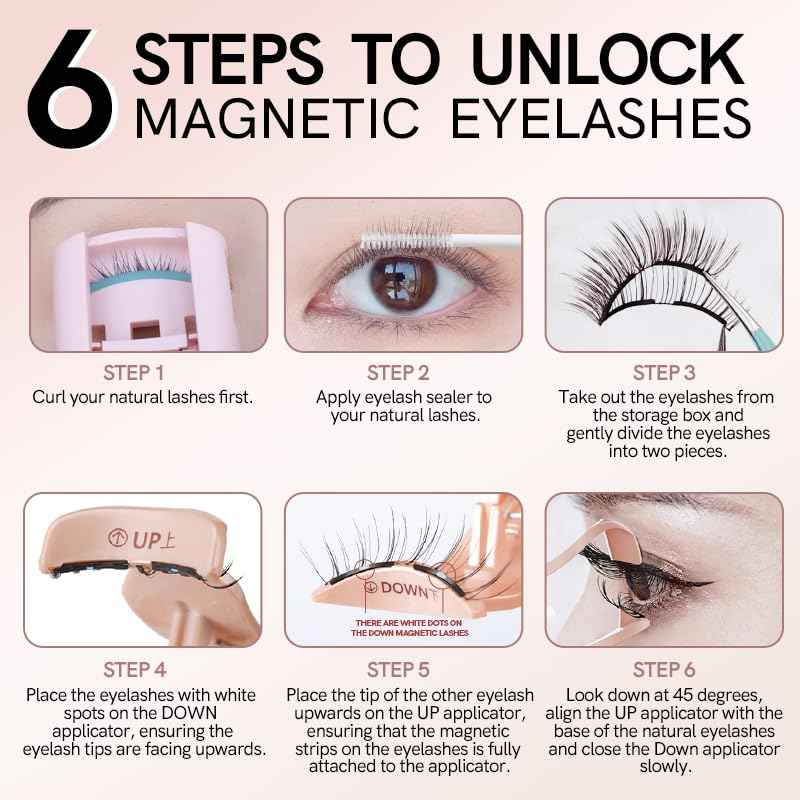 6 STEPS TO UNLOCK MAGNETIC EYELASHES

STEP 1
Curl your natural lashes first.

STEP 2
Apply eyelash sealer to your natural lashes.

STEP 3
Take out the eyelashes from the storage box and gently divide the eyelashes into two pieces.

UP上

STEP 4
Place the eyelashes with white spots on the DOWN applicator, ensuring the eyelash tips are facing upwards.

DOWN下
THERE ARE WHITE DOTS ON THE DOWN MAGNETIC LASHES

STEP 5
Place the tip of the other eyelash upwards on the UP applicator, ensuring that the magnetic strips on the eyelashes is fully attached to the applicator.

STEP 6
Look down at 45 degrees, align the UP applicator with the base of the natural eyelashes and close the Down applicator slowly.