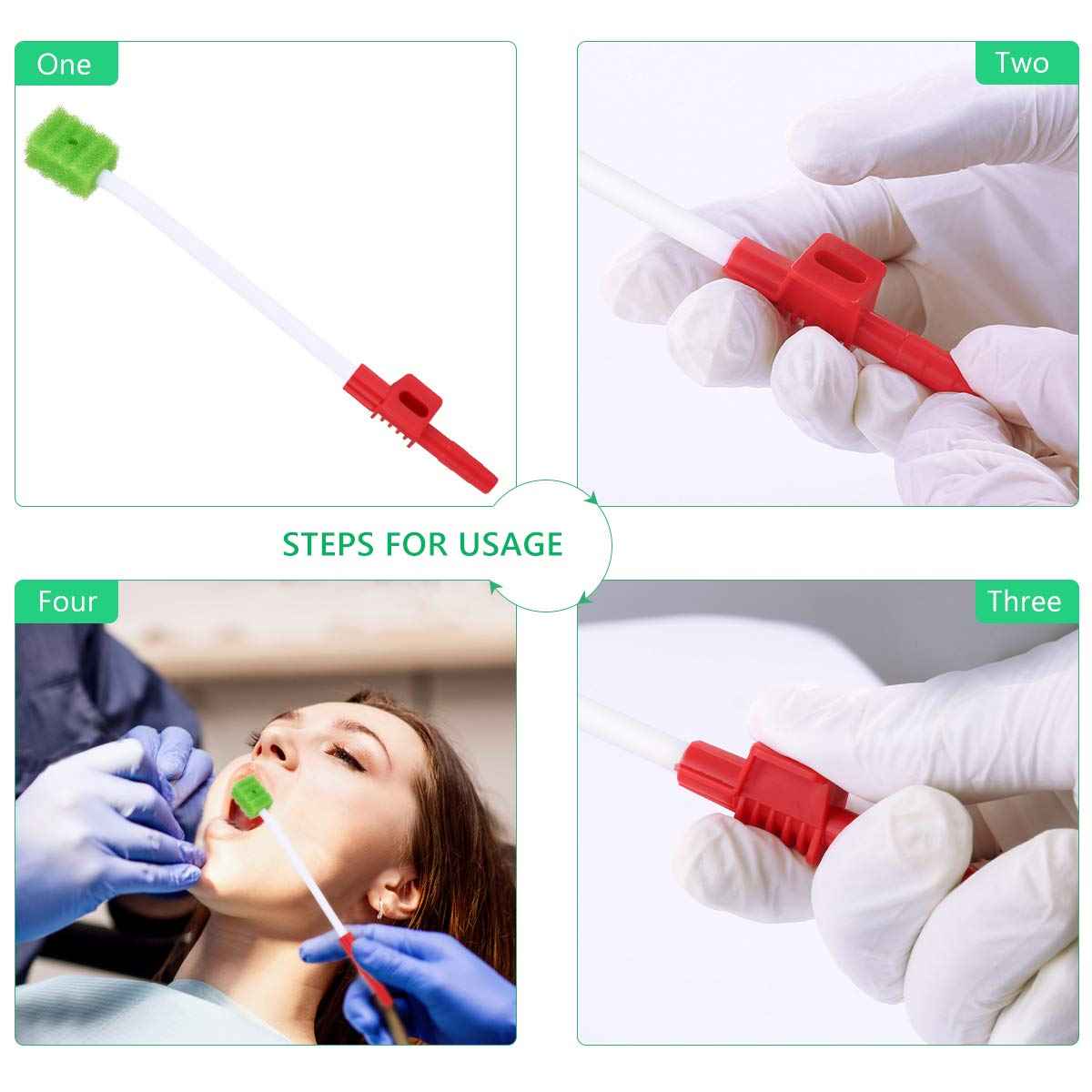 One

Two

STEPS FOR USAGE

Four

Three