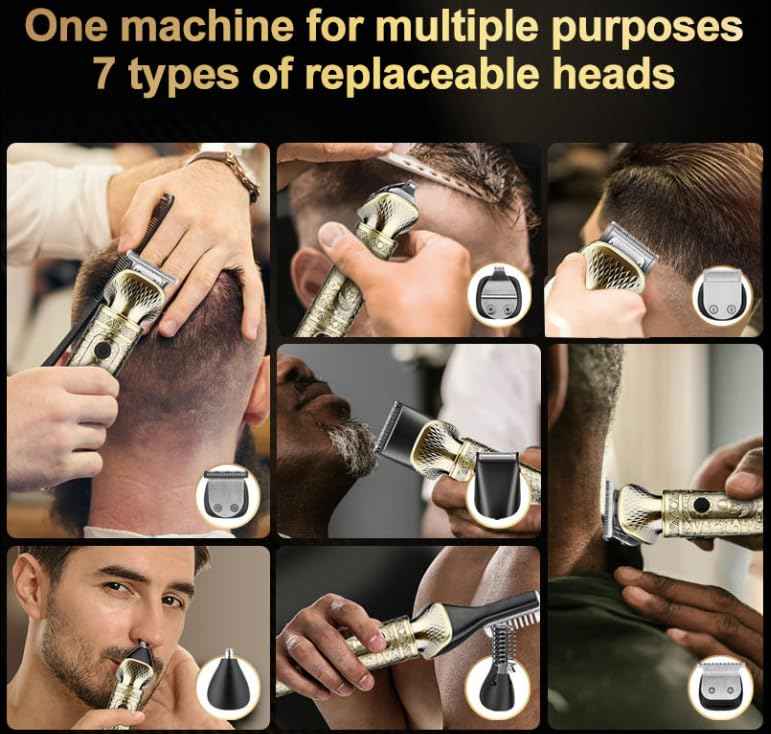 One machine for multiple purposes
7 types of replaceable heads