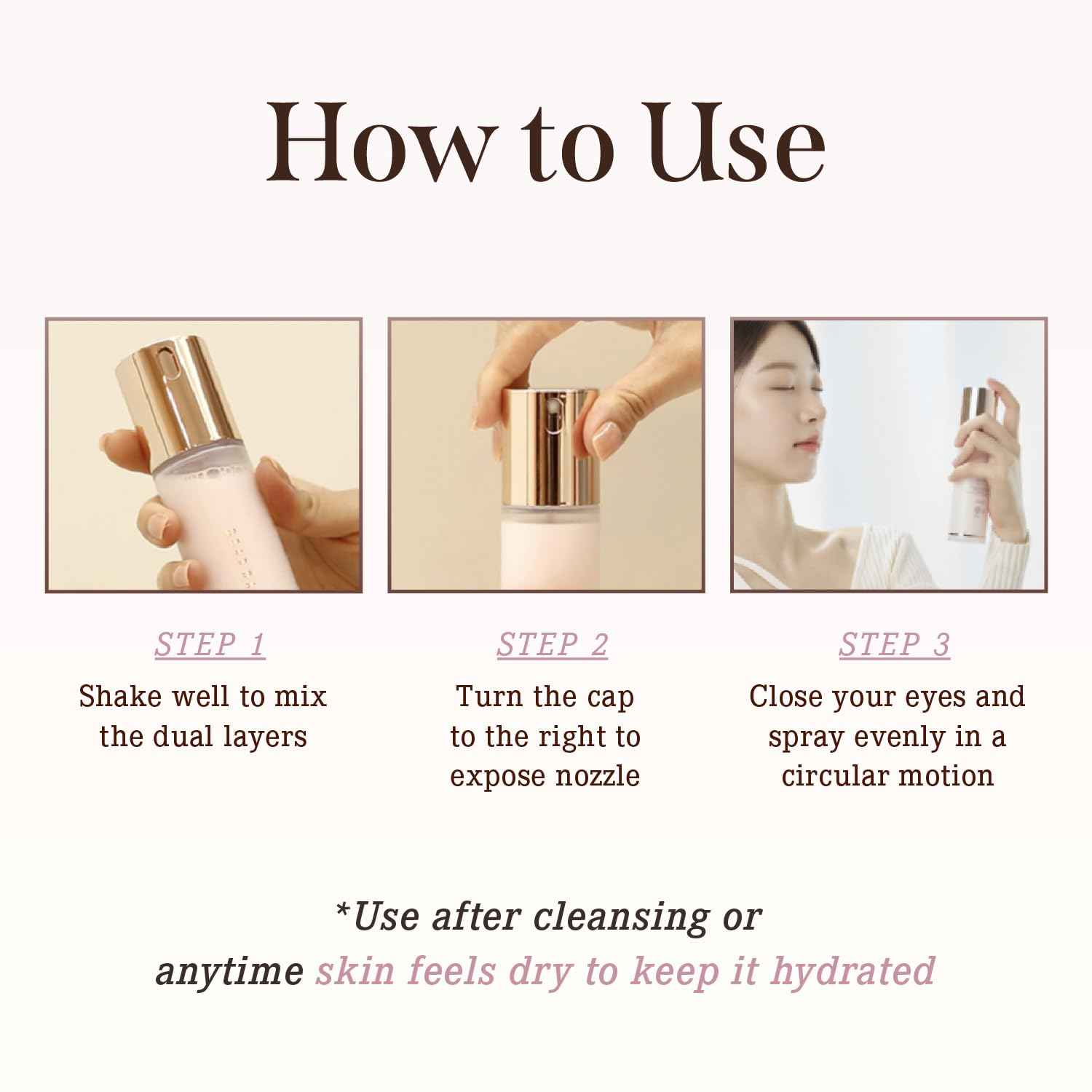 How to Use

STEP 1
Shake well to mix the dual layers

STEP 2
Turn the cap to the right to expose nozzle

STEP 3
Close your eyes and spray evenly in a circular motion

*Use after cleansing or anytime skin feels dry to keep it hydrated