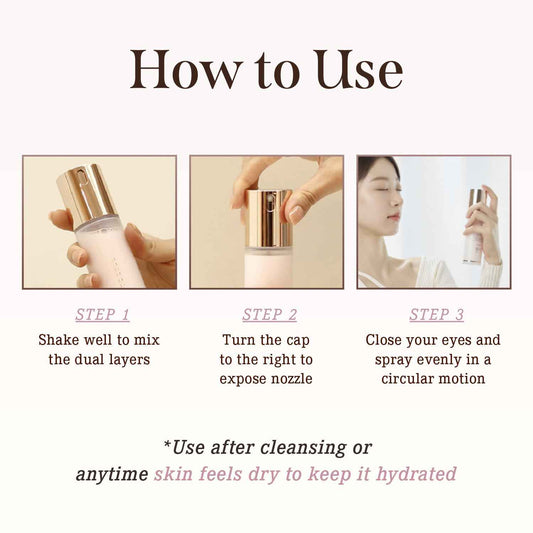 How to Use

STEP 1
Shake well to mix the dual layers

STEP 2
Turn the cap to the right to expose nozzle

STEP 3
Close your eyes and spray evenly in a circular motion

*Use after cleansing or anytime skin feels dry to keep it hydrated