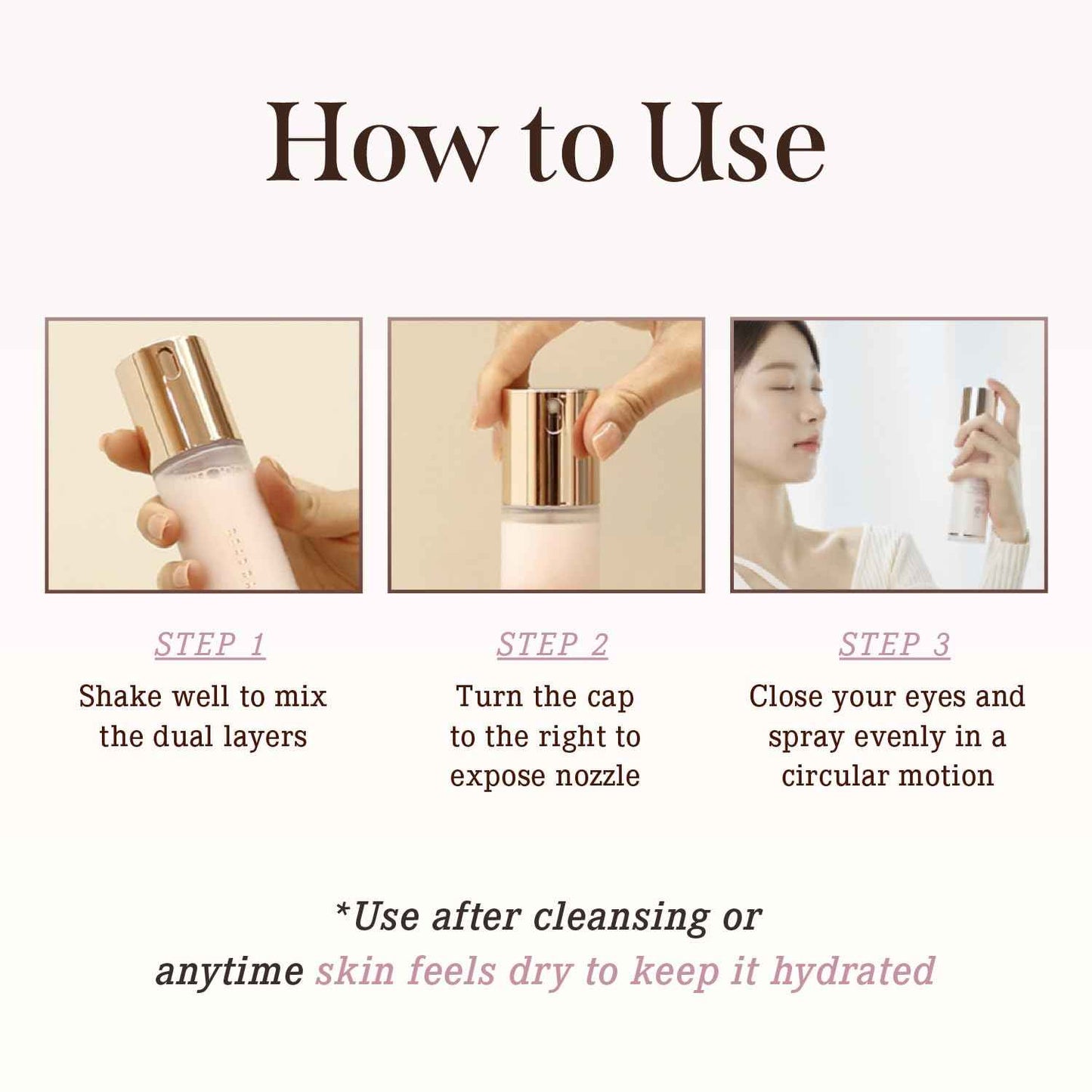 How to Use

STEP 1
Shake well to mix the dual layers

STEP 2
Turn the cap to the right to expose nozzle

STEP 3
Close your eyes and spray evenly in a circular motion

*Use after cleansing or anytime skin feels dry to keep it hydrated