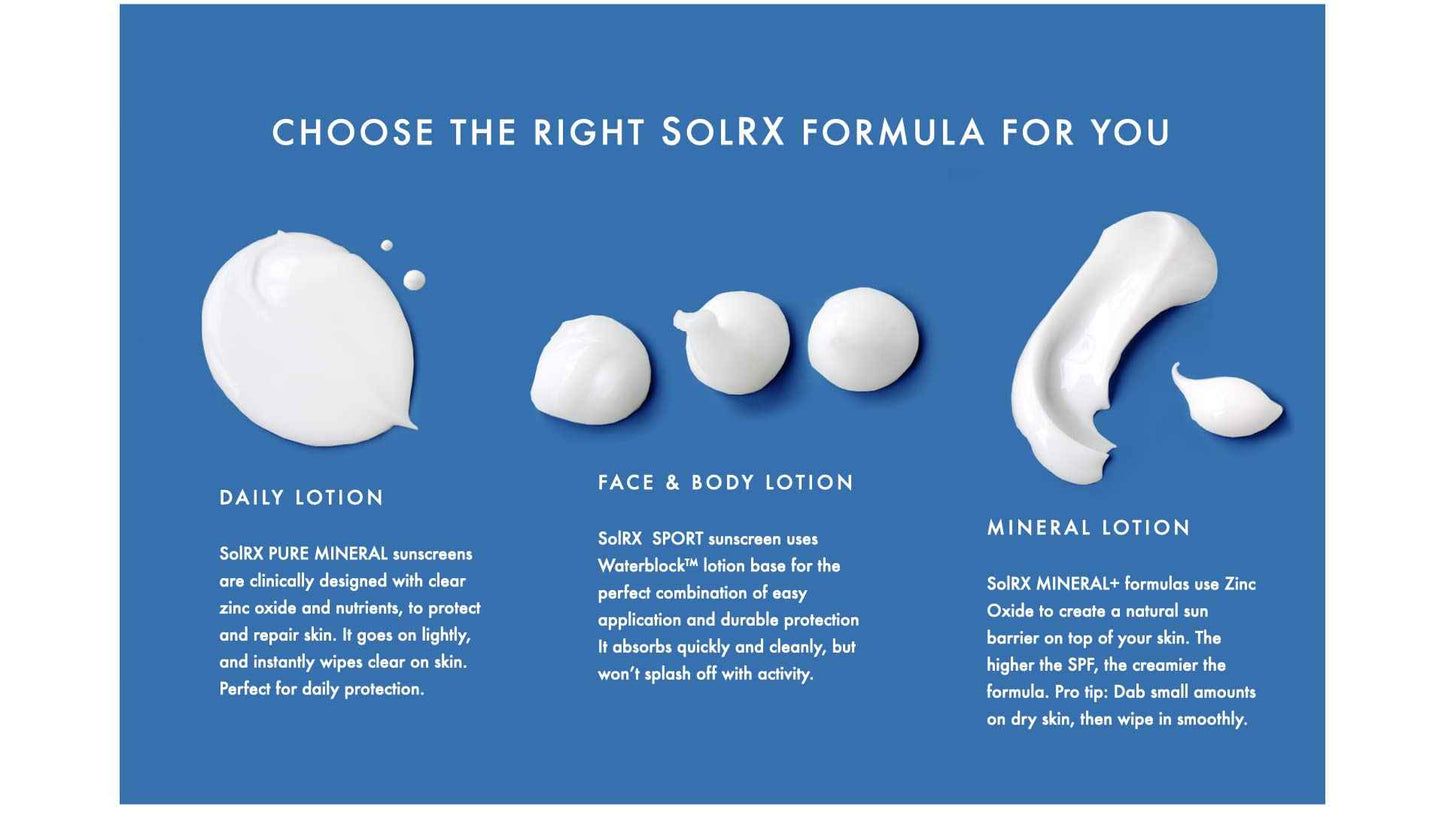 CHOOSE THE RIGHT SOLRX FORMULA FOR YOU

DAILY LOTION

SolRX PURE MINERAL sunscreens are clinically designed with clear zinc oxide and nutrients, to protect and repair skin. It goes on lightly, and instantly wipes clear on skin. Perfect for daily protection.

FACE & BODY LOTION

SolRX SPORT sunscreen uses Waterblock™ lotion base for the perfect combination of easy application and durable protection It absorbs quickly and cleanly, but won't splash off with activity.

MINERAL LOTION

SolRX MINERAL+ formulas use Zinc Oxide to create a natural sun barrier on top of your skin. The higher the SPF, the creamier the formula. Pro tip: Dab small amounts on dry skin, then wipe in smoothly.