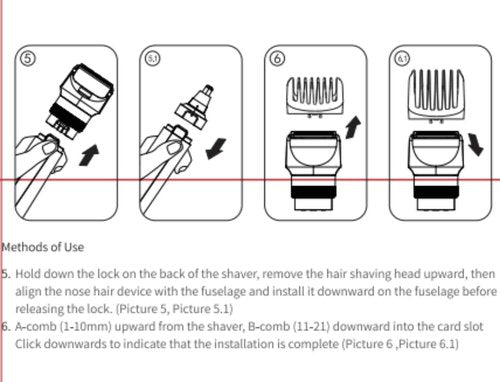 5

5.1

6

6.1

Methods of Use

5. Hold down the lock on the back of the shaver, remove the hair shaving head upward, then align the nose hair device with the fuselage and install it downward on the fuselage before releasing the lock. (Picture 5, Picture 5.1)

6. A-comb (1-10mm) upward from the shaver, B-comb (11-21) downward into the card slot Click downwards to indicate that the installation is complete (Picture 6 ,Picture 6.1)