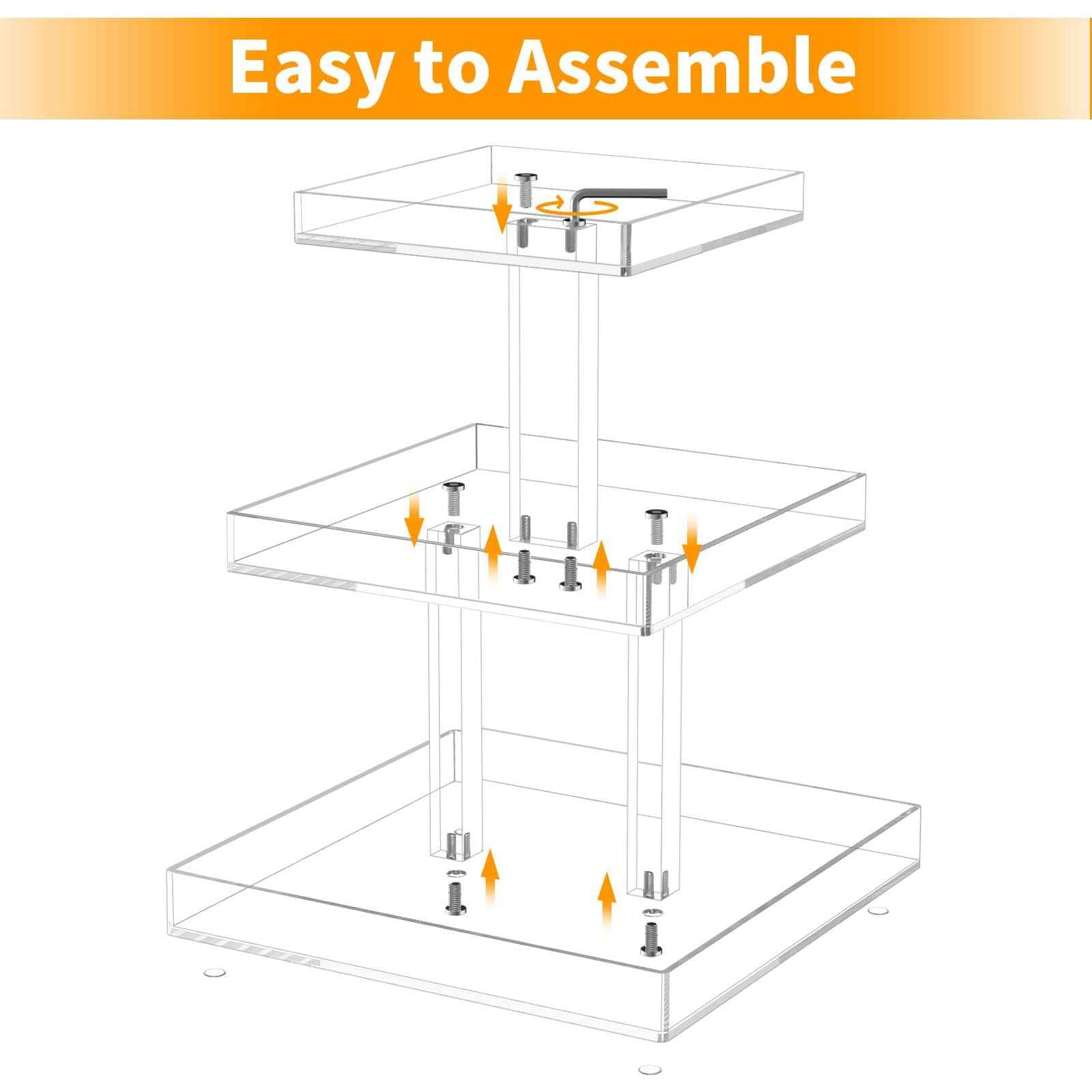 Easy to Assemble