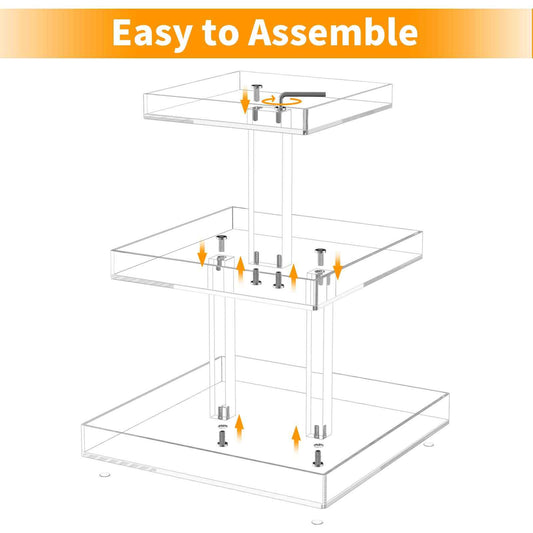 Easy to Assemble