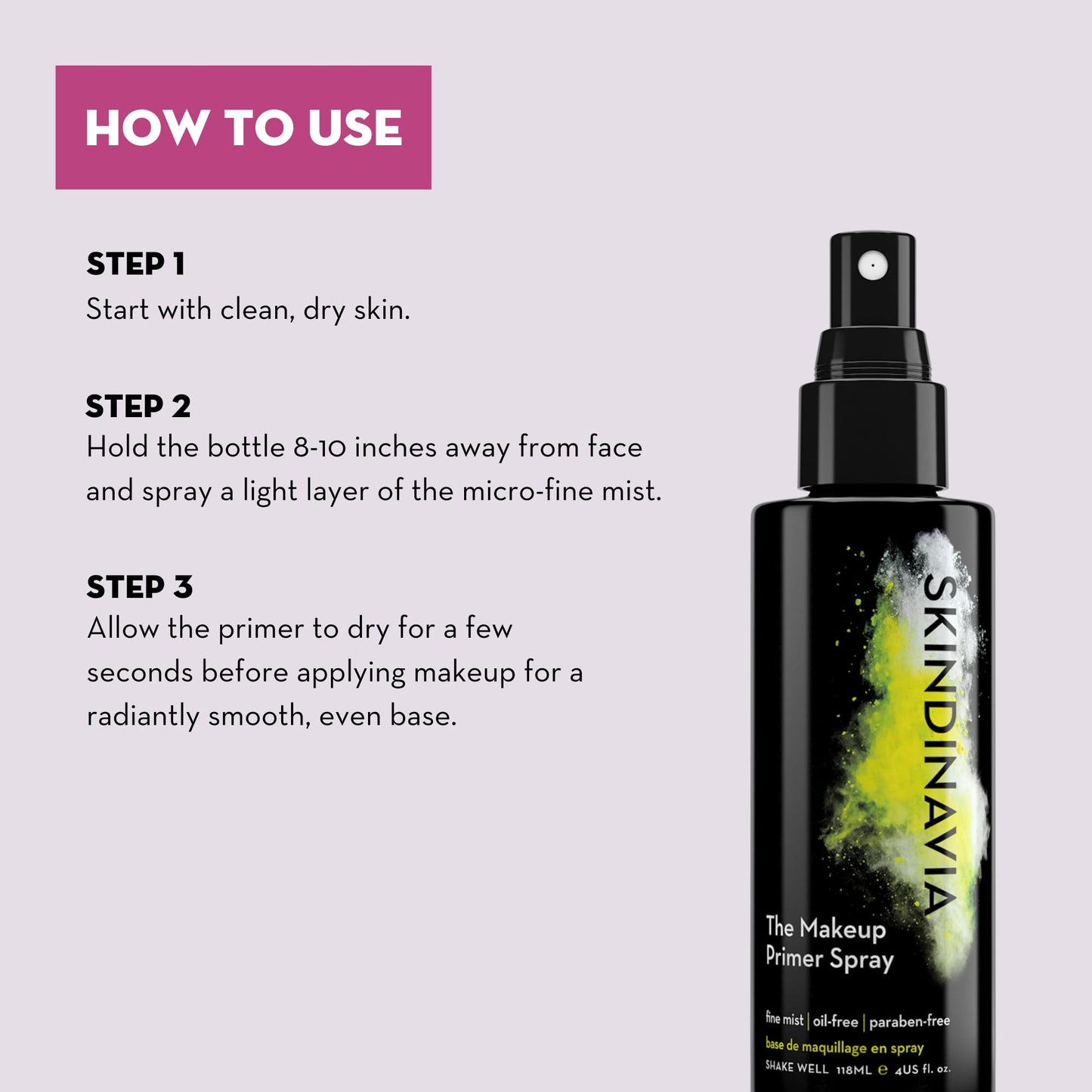 HOW TO USE

STEP 1
Start with clean, dry skin.

STEP 2
Hold the bottle 8-10 inches away from face and spray a light layer of the micro-fine mist.

STEP 3
Allow the primer to dry for a few seconds before applying makeup for a radiantly smooth, even base.

SKINDINAVIA

The Makeup Primer Spray

fine mist | oil-free | paraben-free
base de maquillage en spray
SHAKE WELL 118ML e 4US fl. oz.