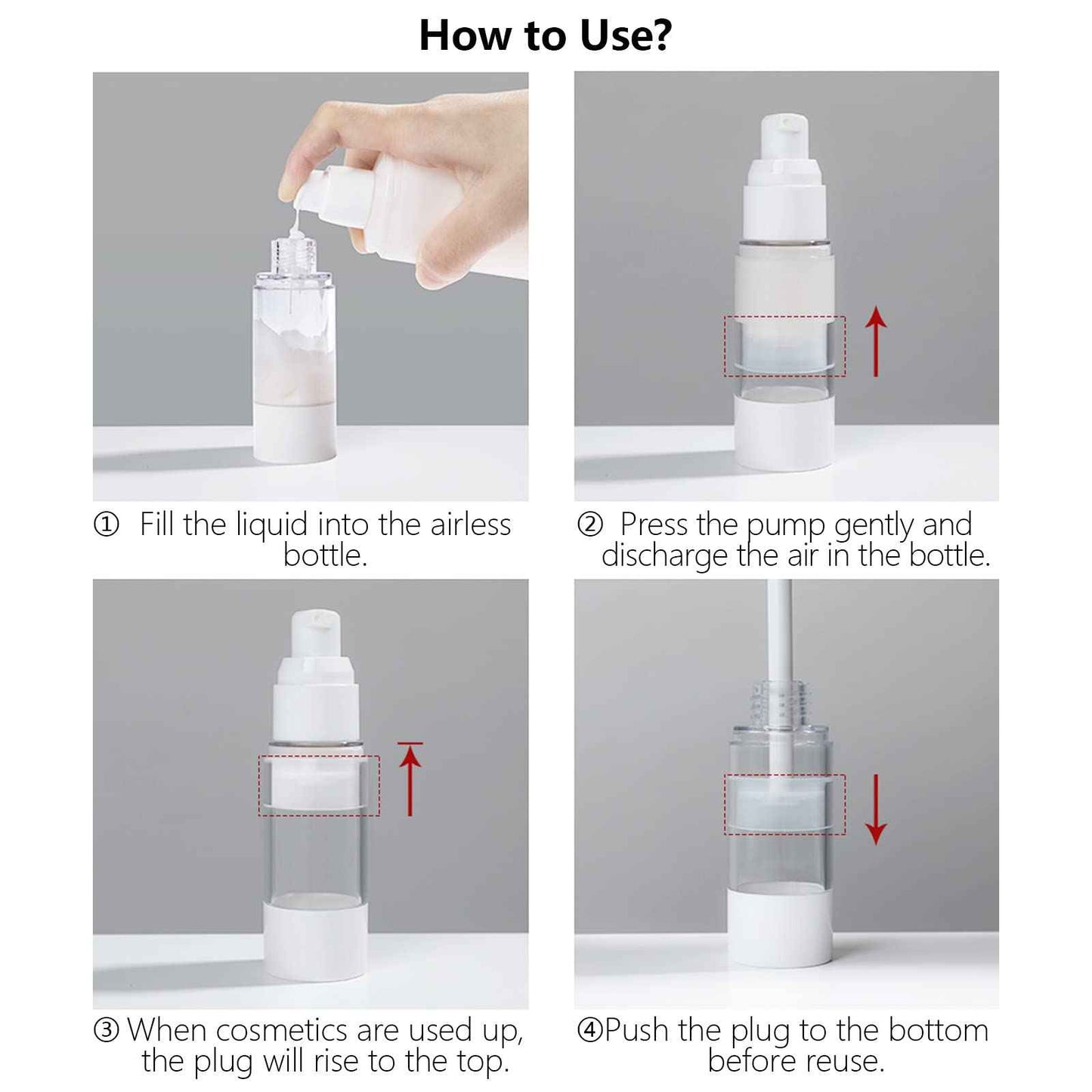 How to Use?

① Fill the liquid into the airless bottle.

② Press the pump gently and discharge the air in the bottle.

③ When cosmetics are used up, the plug will rise to the top.

④Push the plug to the bottom before reuse.