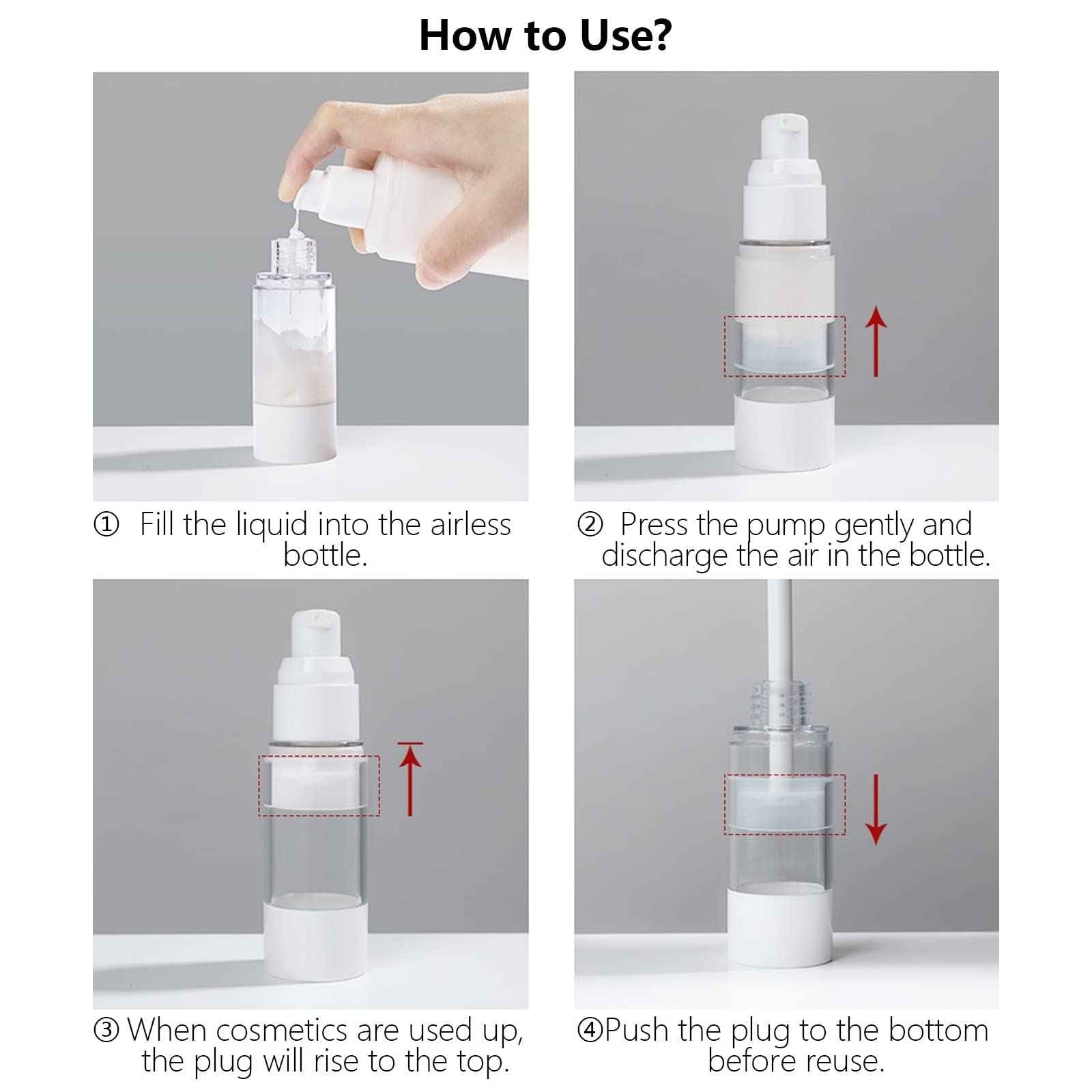 How to Use?

① Fill the liquid into the airless bottle.

② Press the pump gently and discharge the air in the bottle.

③ When cosmetics are used up, the plug will rise to the top.

④Push the plug to the bottom before reuse.