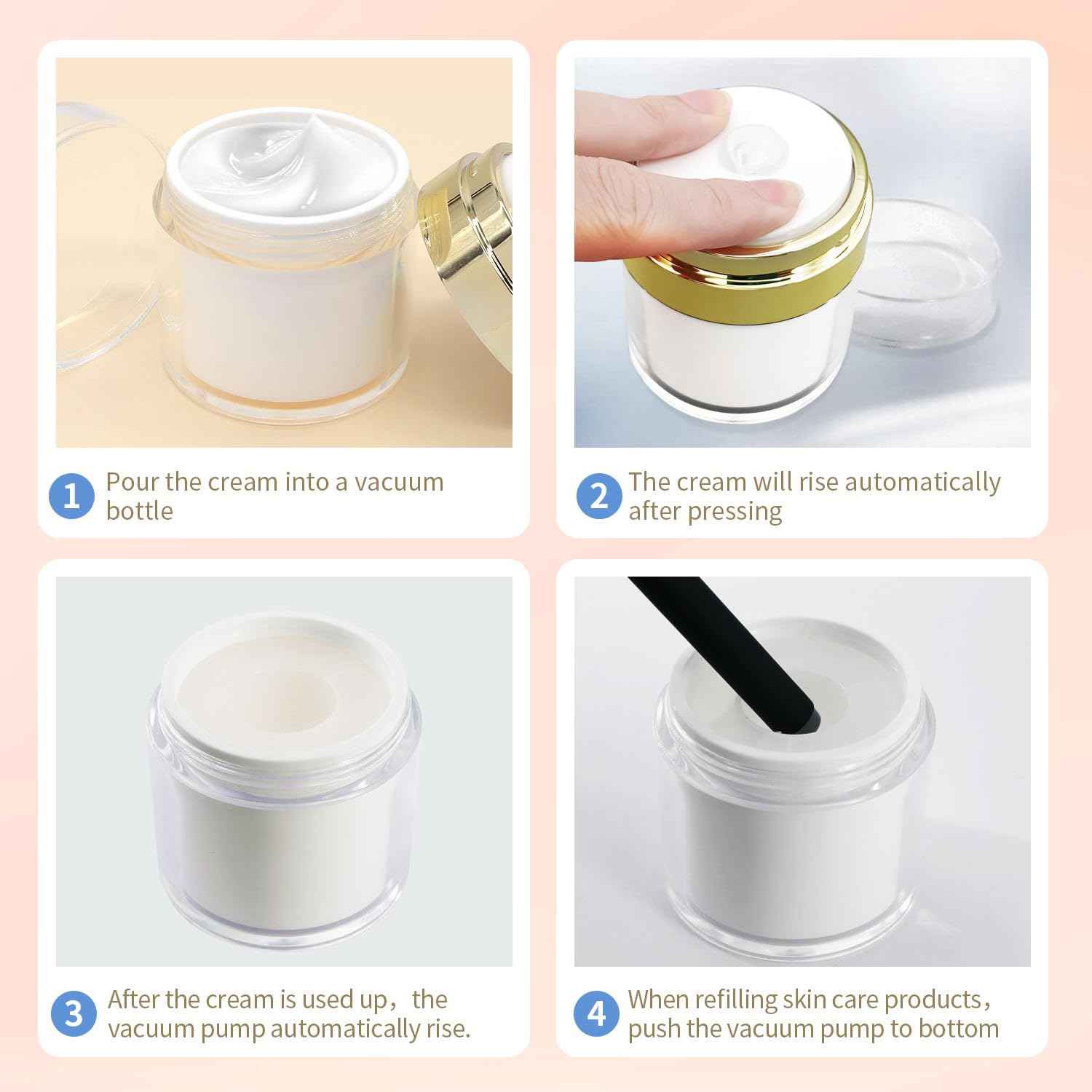 1 Pour the cream into a vacuum bottle

2 The cream will rise automatically after pressing

3 After the cream is used up, the vacuum pump automatically rise.

4 When refilling skin care products, push the vacuum pump to bottom