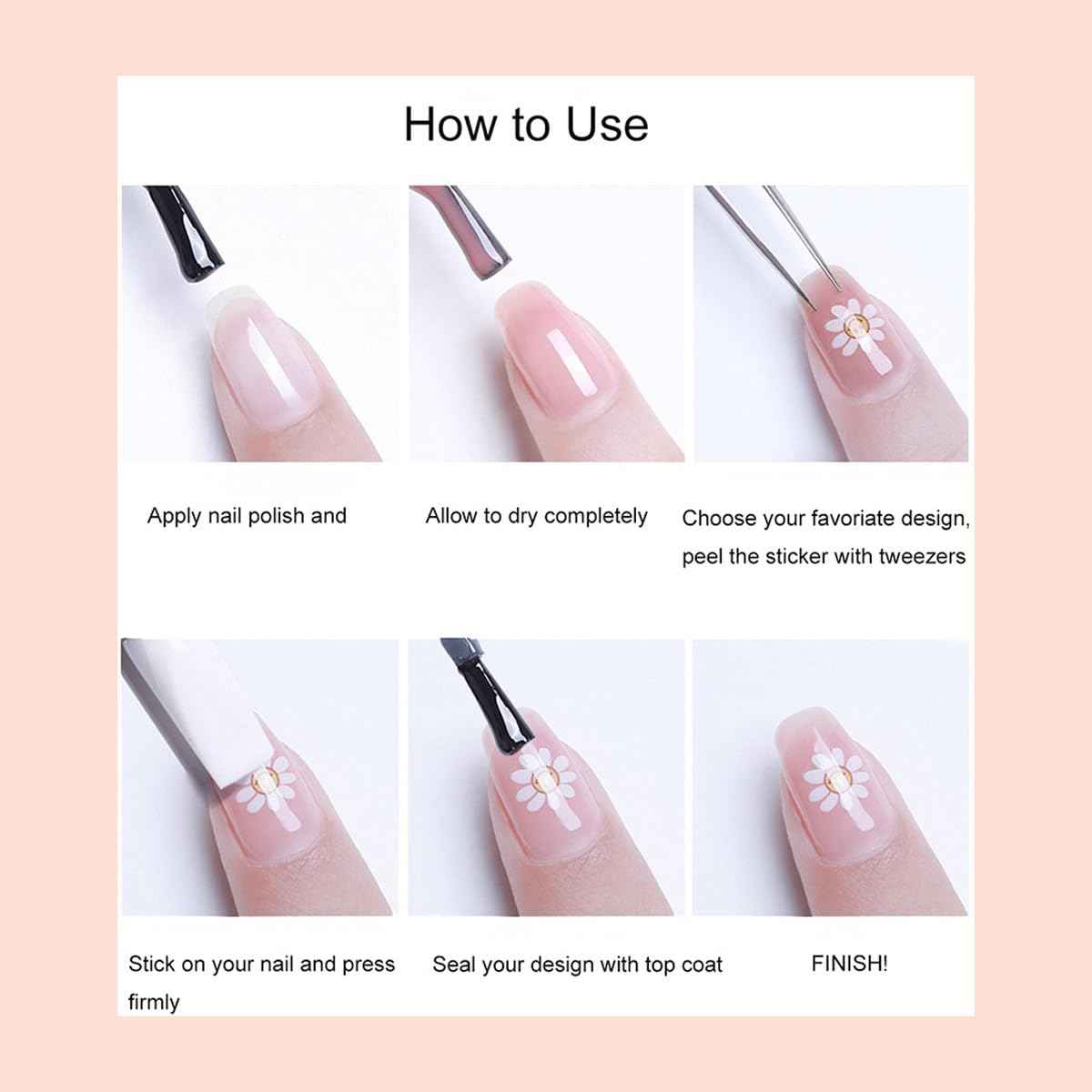 How to Use

Apply nail polish and

Allow to dry completely

Choose your favoriate design, peel the sticker with tweezers

Stick on your nail and press firmly

Seal your design with top coat

FINISH!