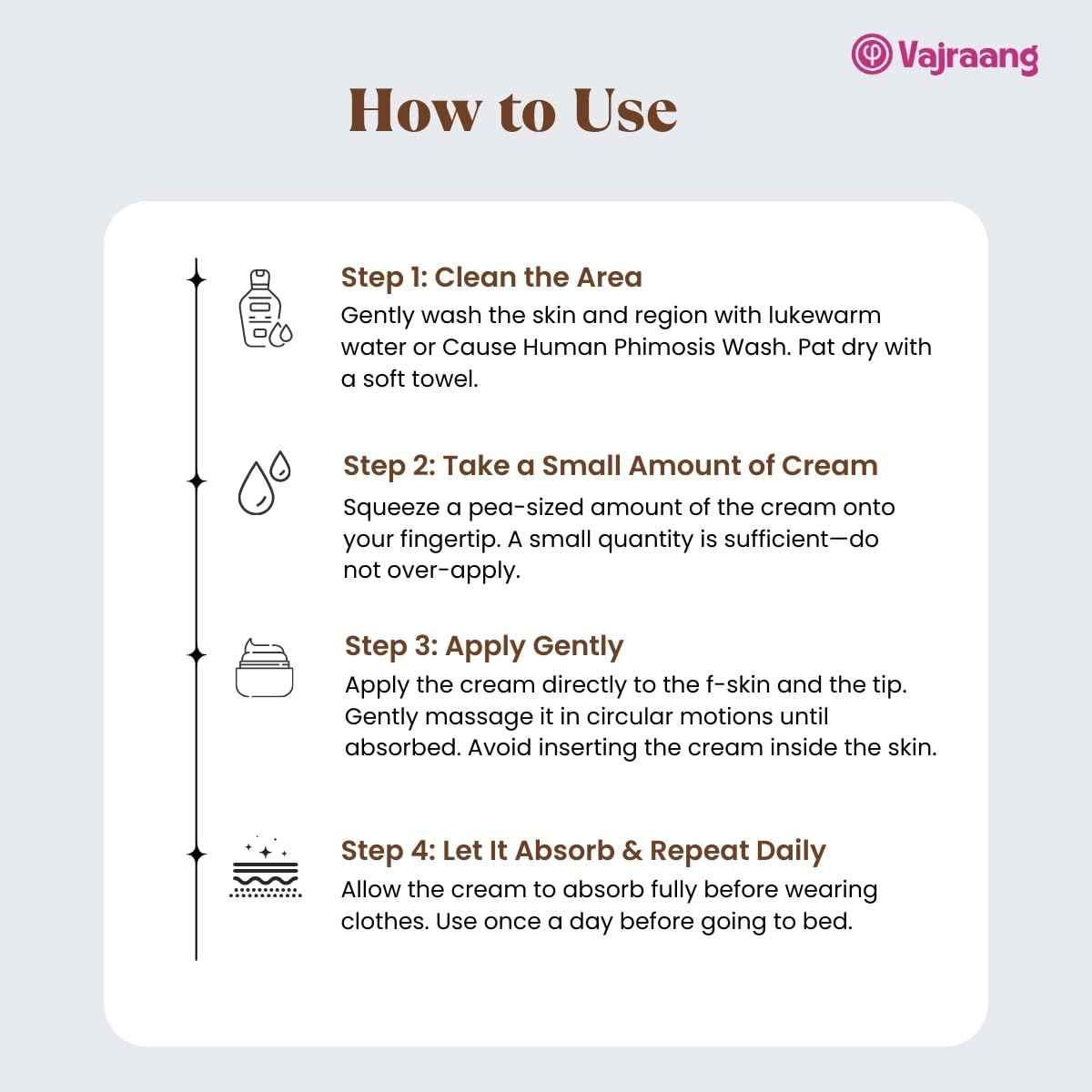 Vajraang

How to Use

Step 1: Clean the Area
Gently wash the skin and region with lukewarm water or Cause Human Phimosis Wash. Pat dry with a soft towel.

Step 2: Take a Small Amount of Cream
Squeeze a pea-sized amount of the cream onto your fingertip. A small quantity is sufficient—do not over-apply.

Step 3: Apply Gently
Apply the cream directly to the f-skin and the tip. Gently massage it in circular motions until absorbed. Avoid inserting the cream inside the skin.

Step 4: Let It Absorb & Repeat Daily
Allow the cream to absorb fully before wearing clothes. Use once a day before going to bed.