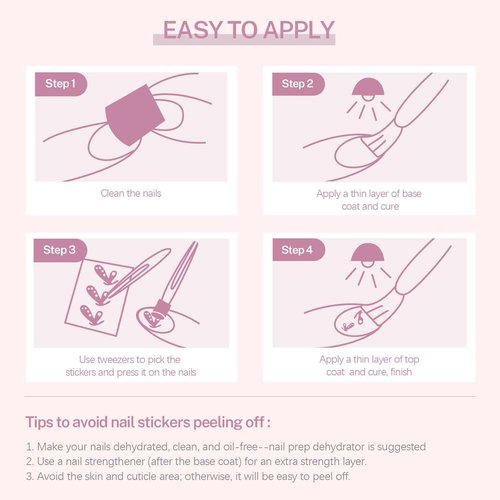 EASY TO APPLY

Step 1

Clean the nails

Step 2

Apply a thin layer of base coat and cure

Step 3

Use tweezers to pick the stickers and press it on the nails

Step 4

Apply a thin layer of top coat and cure, finish

Tips to avoid nail stickers peeling off :

1. Make your nails dehydrated, clean, and oil-free--nail prep dehydrator is suggested
2. Use a nail strengthener (after the base coat) for an extra strength layer.
3. Avoid the skin and cuticle area; otherwise, it will be easy to peel off.