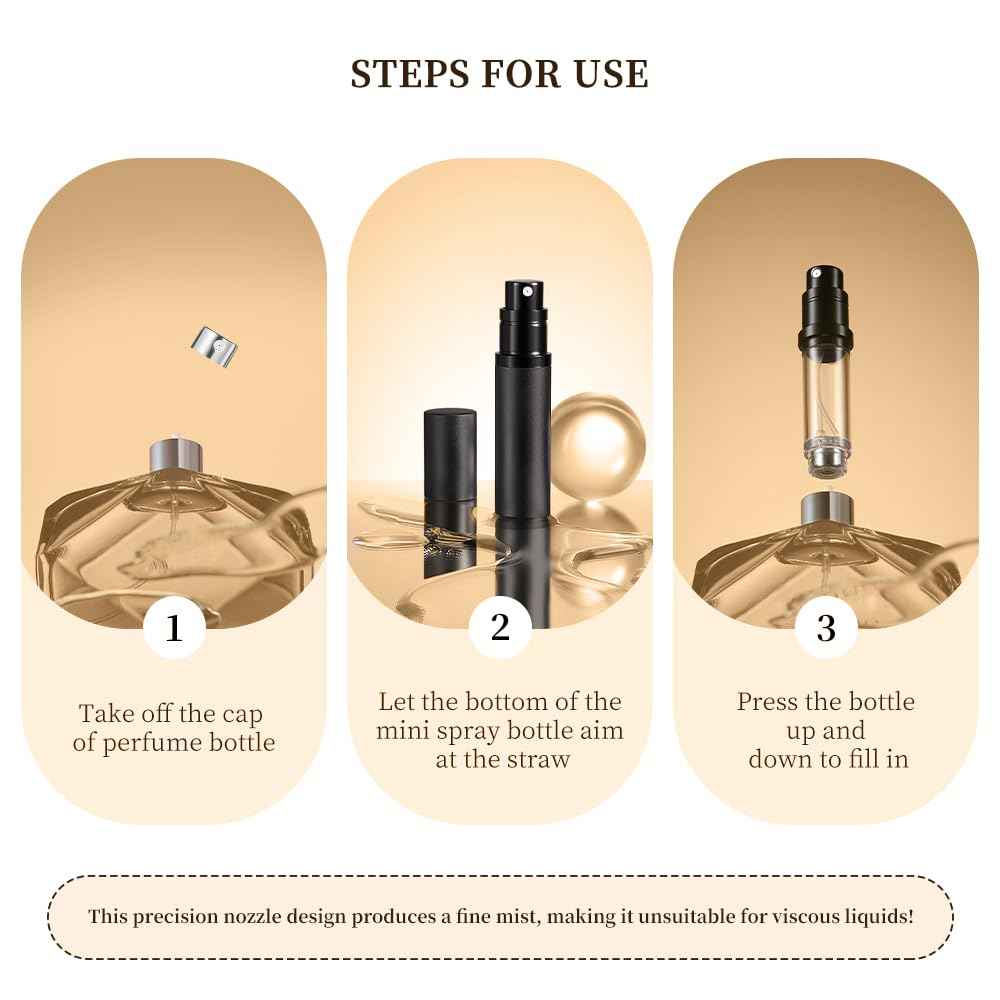 STEPS FOR USE

1

Take off the cap of perfume bottle

2

Let the bottom of the mini spray bottle aim at the straw

3

Press the bottle up and down to fill in

This precision nozzle design produces a fine mist, making it unsuitable for viscous liquids!