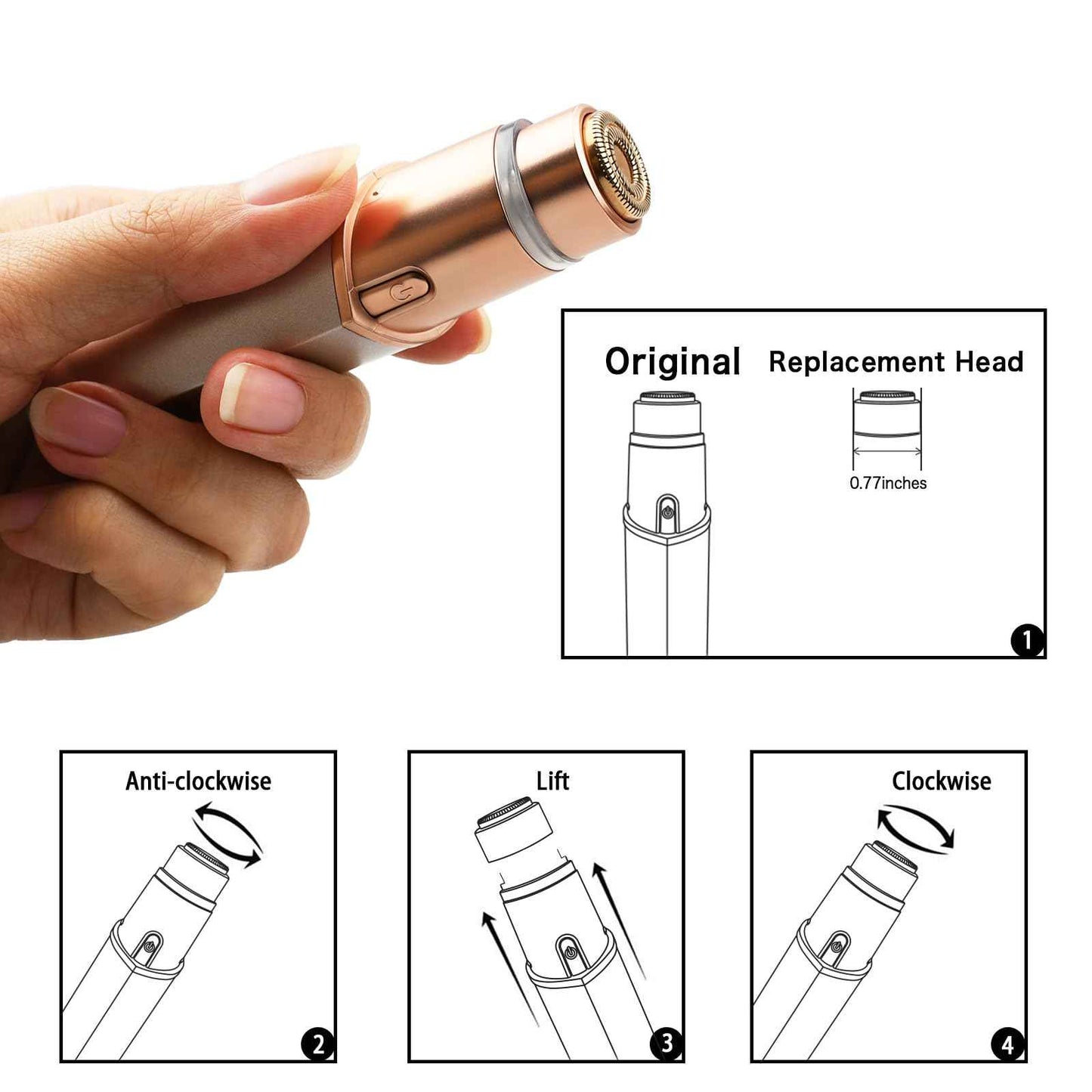 Original

Replacement Head

0.77inches

1

Anti-clockwise

2

Lift

3

Clockwise

4