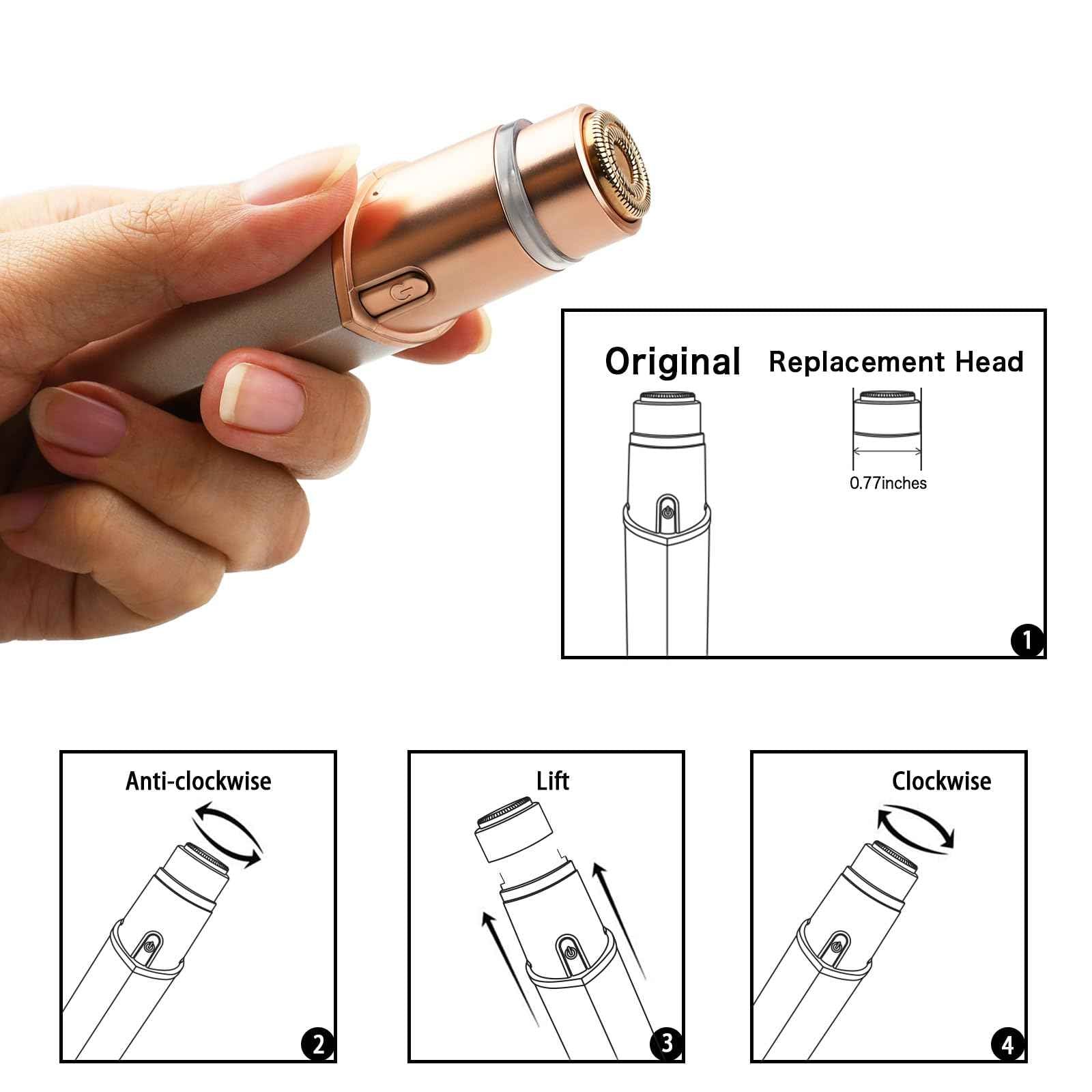 Original Replacement Head

0.77inches

1

Anti-clockwise

2

Lift

3

Clockwise

4