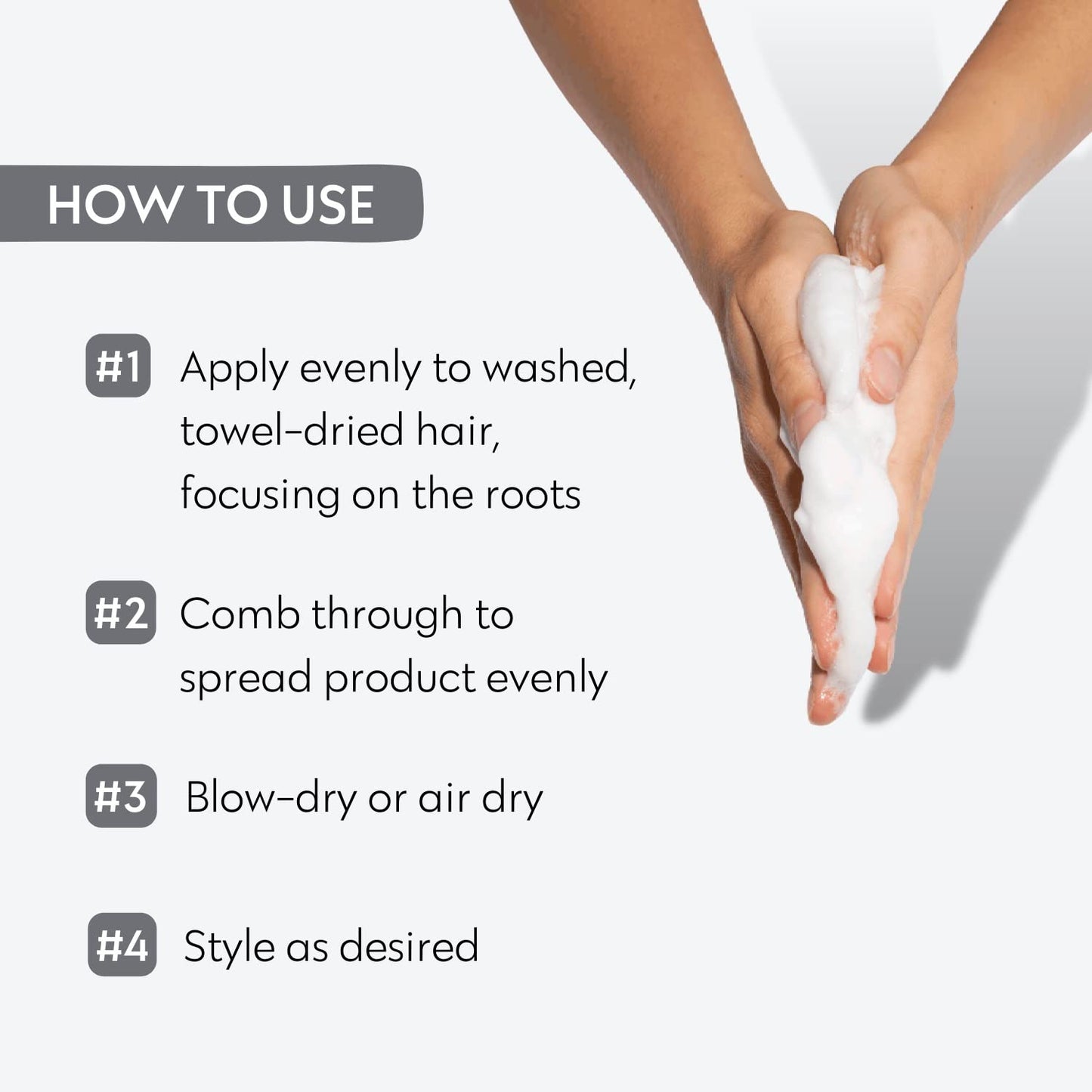 HOW TO USE

#1 Apply evenly to washed, towel-dried hair, focusing on the roots

#2 Comb through to spread product evenly

#3 Blow-dry or air dry

#4 Style as desired