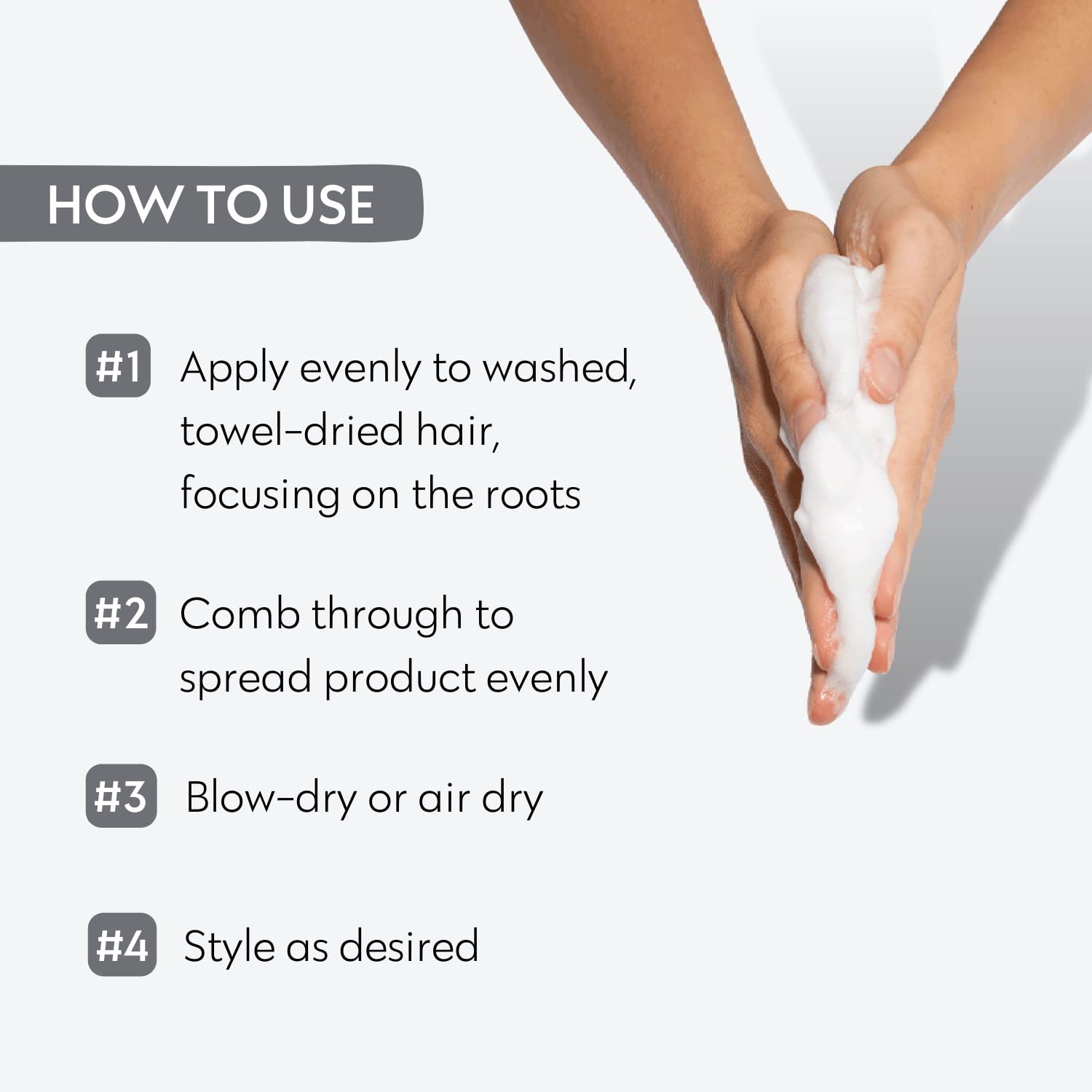 HOW TO USE

#1 Apply evenly to washed, towel-dried hair, focusing on the roots

#2 Comb through to spread product evenly

#3 Blow-dry or air dry

#4 Style as desired