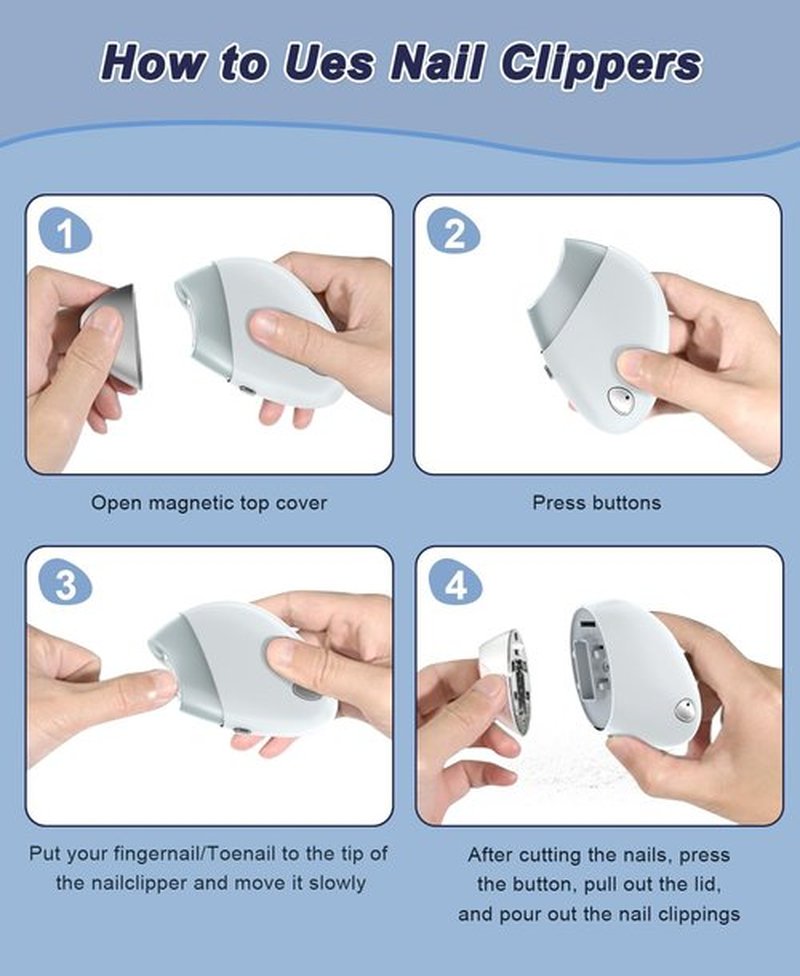 How to Ues Nail Clippers

1

Open magnetic top cover

2

Press buttons

3

Put your fingernail/Toenail to the tip of the nailclipper and move it slowly

4

After cutting the nails, press the button, pull out the lid, and pour out the nail clippings